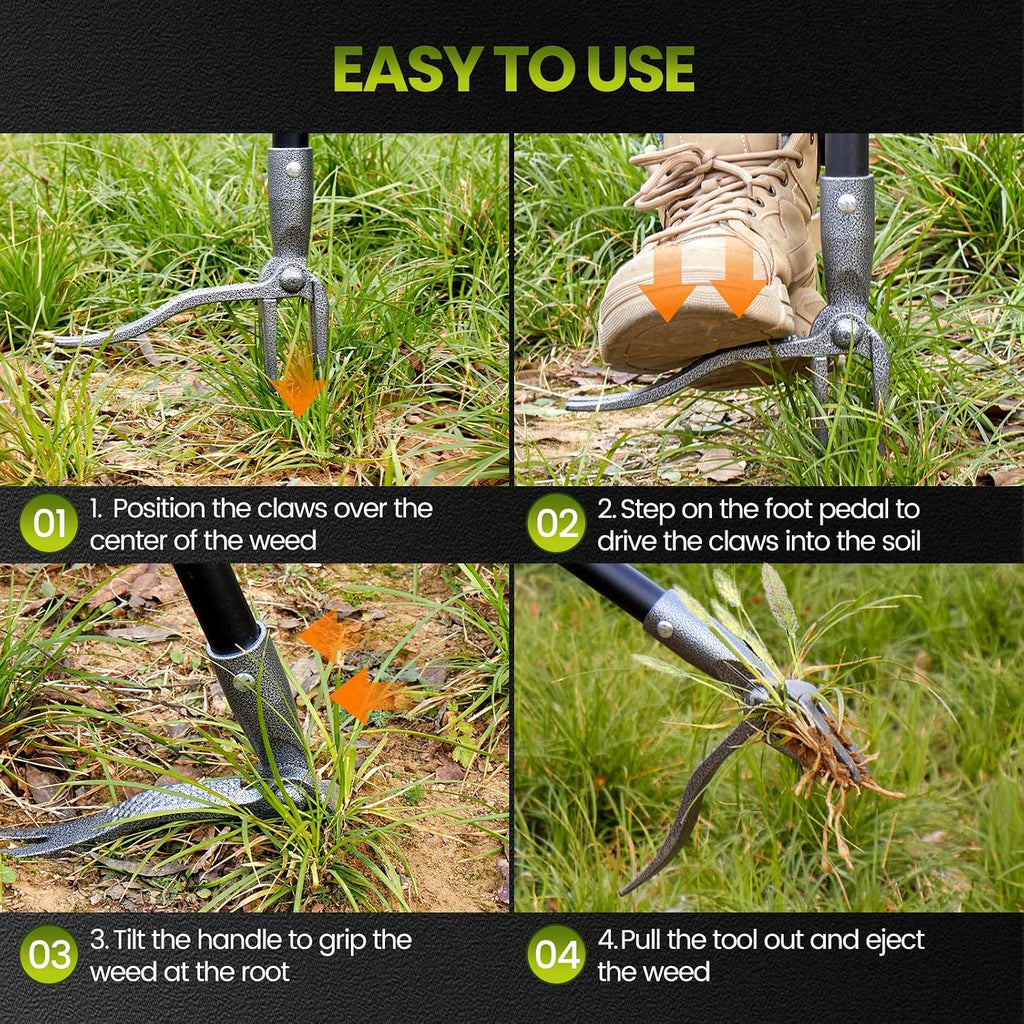 EASY TO USE

01 1. Position the claws over the center of the weed

02 2. Step on the foot pedal to drive the claws into the soil

03 3. Tilt the handle to grip the weed at the root

04 4. Pull the tool out and eject the weed