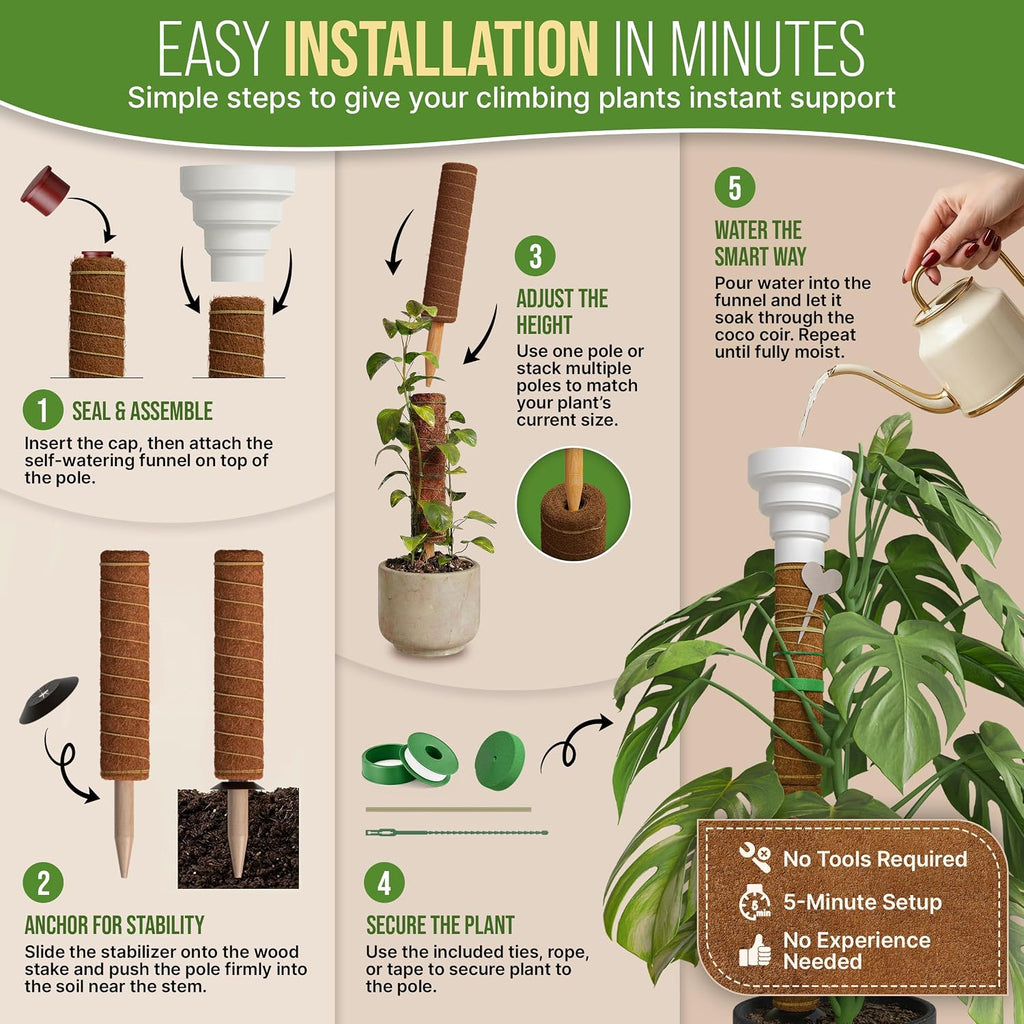 EASY INSTALLATION IN MINUTES
Simple steps to give your climbing plants instant support

1 SEAL & ASSEMBLE
Insert the cap, then attach the self-watering funnel on top of the pole.

2 ANCHOR FOR STABILITY
Slide the stabilizer onto the wood stake and push the pole firmly into the soil near the stem.

3 ADJUST THE HEIGHT
Use one pole or stack multiple poles to match your plant's current size.

4 SECURE THE PLANT
Use the included ties, rope, or tape to secure plant to the pole.

5 WATER THE SMART WAY
Pour water into the funnel and let it soak through the coco coir. Repeat until fully moist.

No Tools Required
5-Minute Setup
No Experience Needed