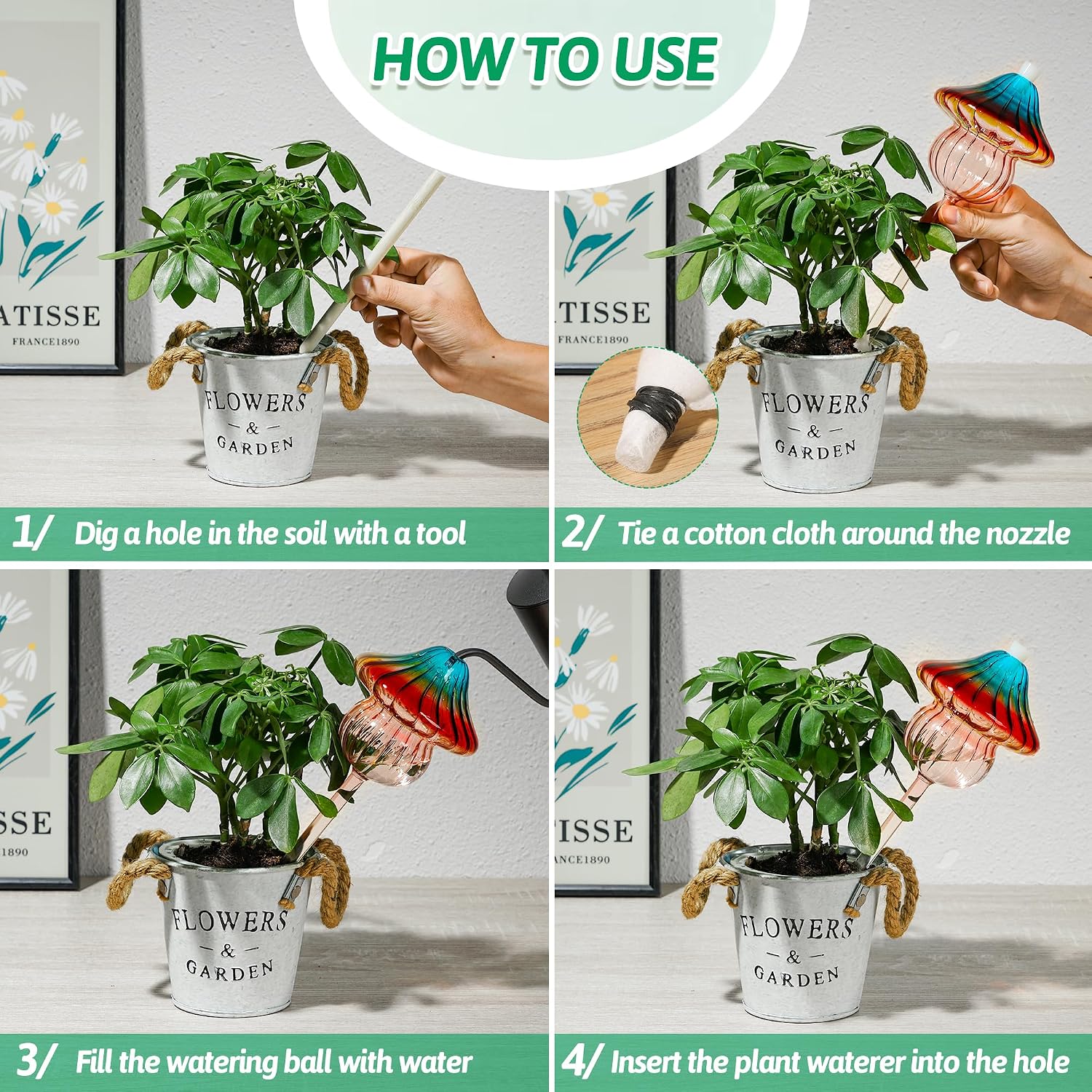 HOW TO USE

ATISSE
FRANCE1890

FLOWERS
&
GARDEN

1/ Dig a hole in the soil with a tool

TISSE
FRANCE1890

FLOWERS
&
GARDEN

2/ Tie a cotton cloth around the nozzle

SSE
1890

FLOWERS
&
GARDEN

3/ Fill the watering ball with water

TISSE
ANCE1890

FLOWERS
&
GARDEN

4/ Insert the plant waterer into the hole