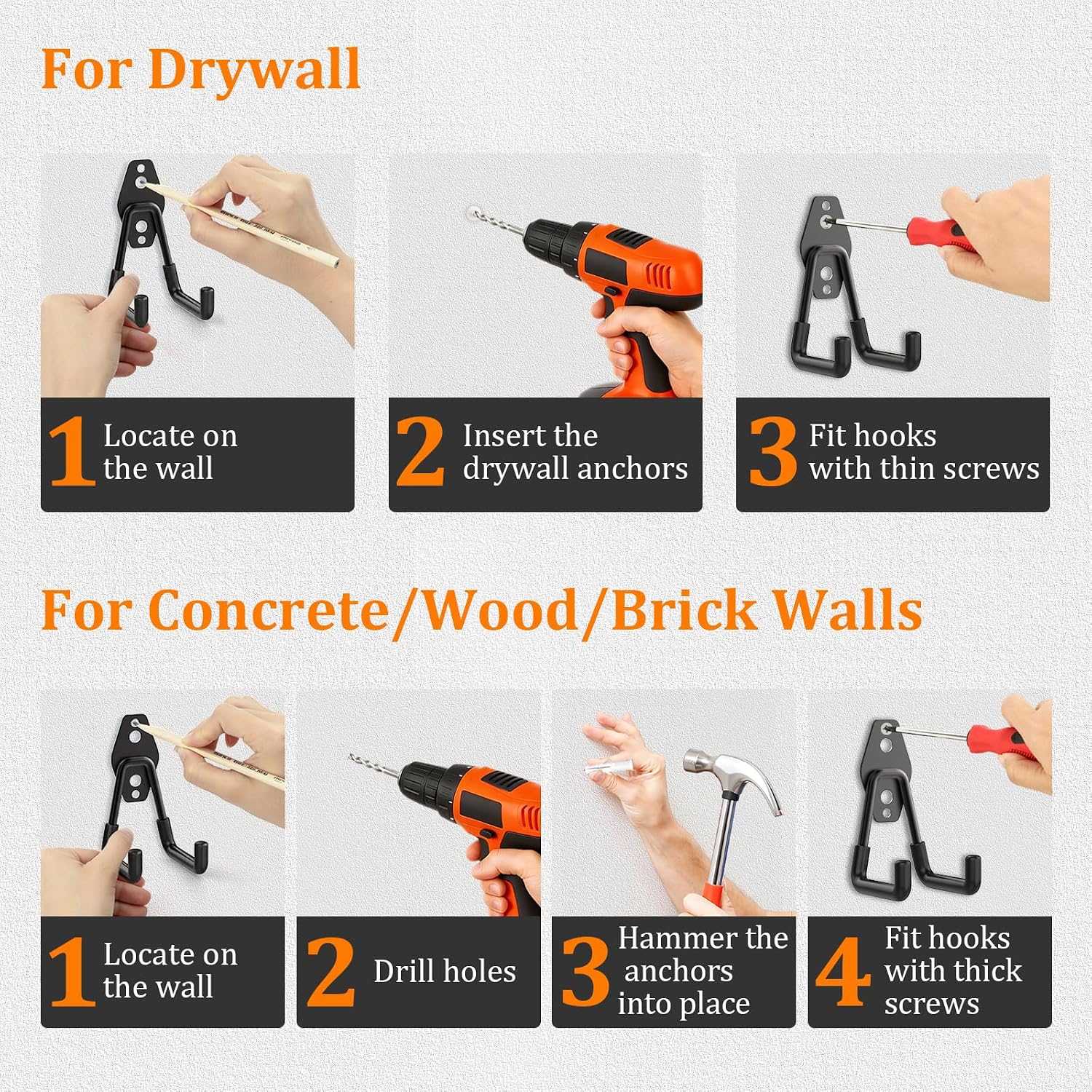 For Drywall

1 Locate on the wall

2 Insert the drywall anchors

3 Fit hooks with thin screws

For Concrete/Wood/Brick Walls

1 Locate on the wall

2 Drill holes

3 Hammer the anchors into place

4 Fit hooks with thick screws