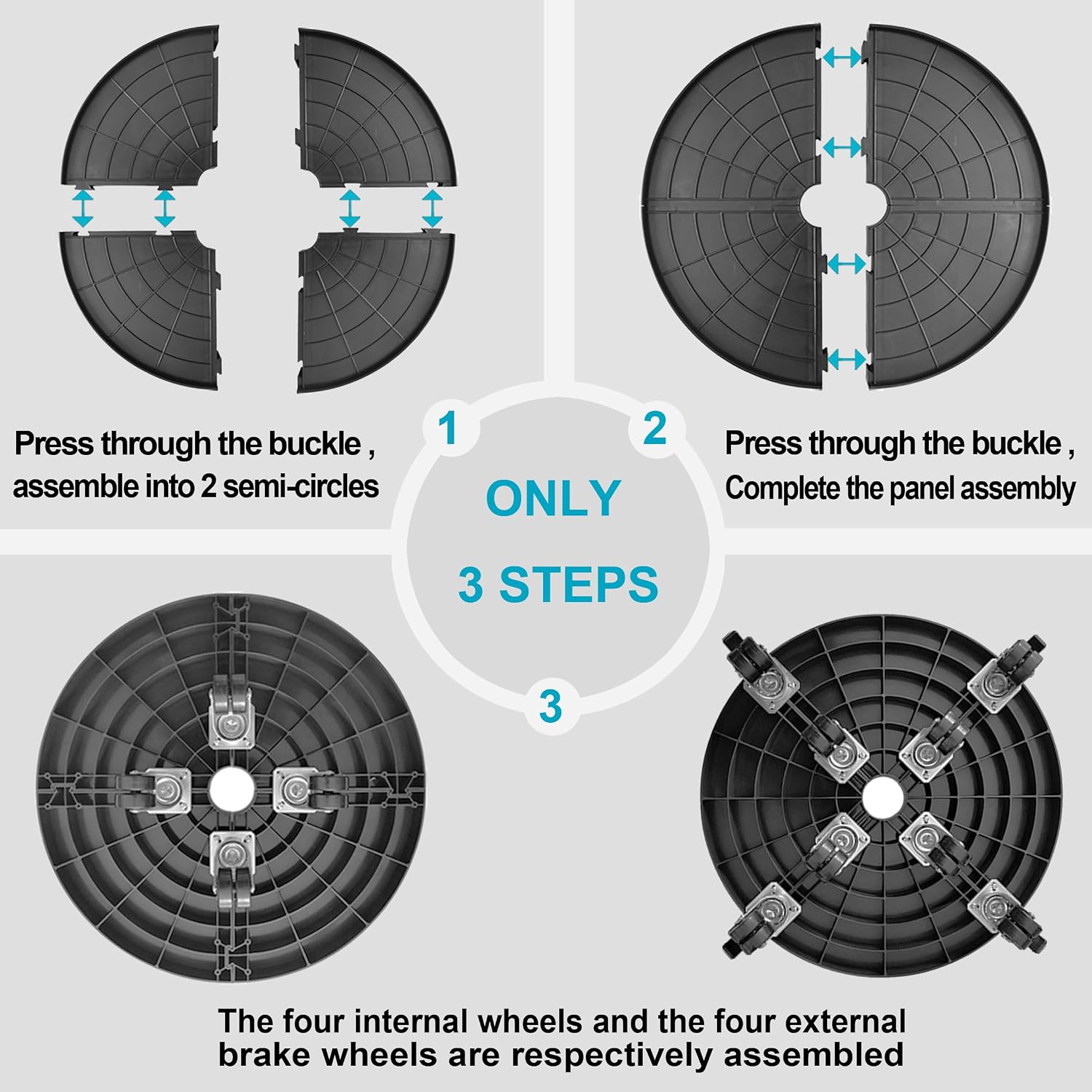 Press through the buckle , assemble into 2 semi-circles

1

2

Press through the buckle , Complete the panel assembly

ONLY

3 STEPS

3

The four internal wheels and the four external brake wheels are respectively assembled