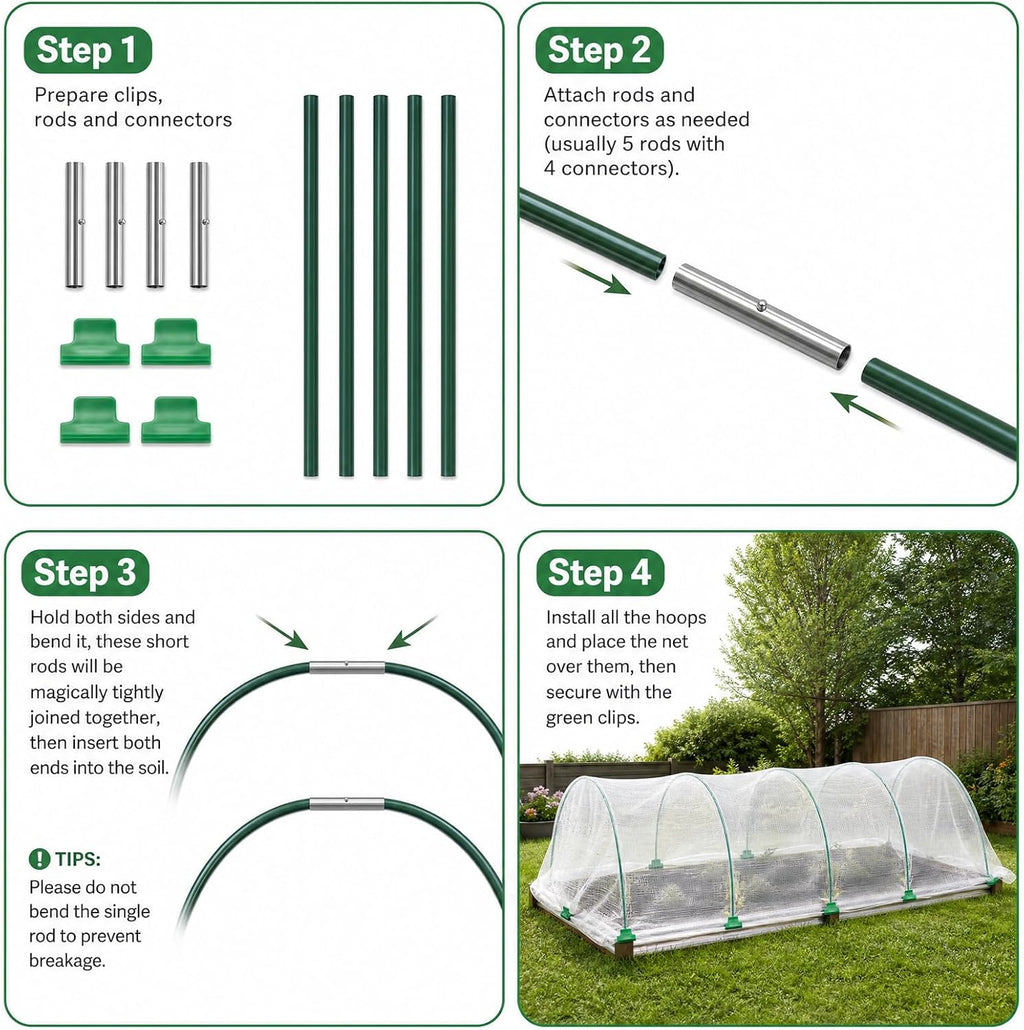 Step 1

Prepare clips, rods and connectors

Step 2

Attach rods and connectors as needed (usually 5 rods with 4 connectors).

Step 3

Hold both sides and bend it, these short rods will be magically tightly joined together, then insert both ends into the soil.

! TIPS:

Please do not bend the single rod to prevent breakage.

Step 4

Install all the hoops and place the net over them, then secure with the green clips.