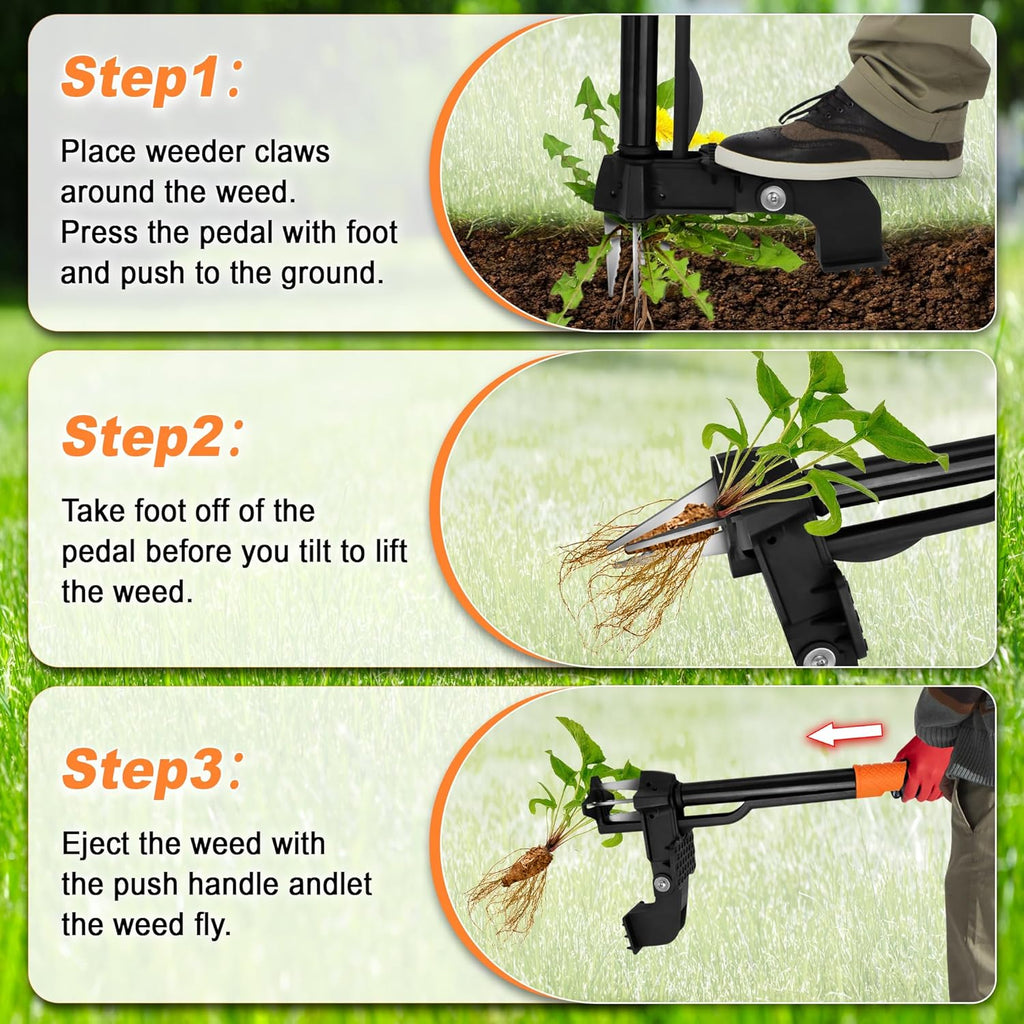 Step1:

Place weeder claws around the weed. Press the pedal with foot and push to the ground.

Step2:

Take foot off of the pedal before you tilt to lift the weed.

Step3:

Eject the weed with the push handle andlet the weed fly.