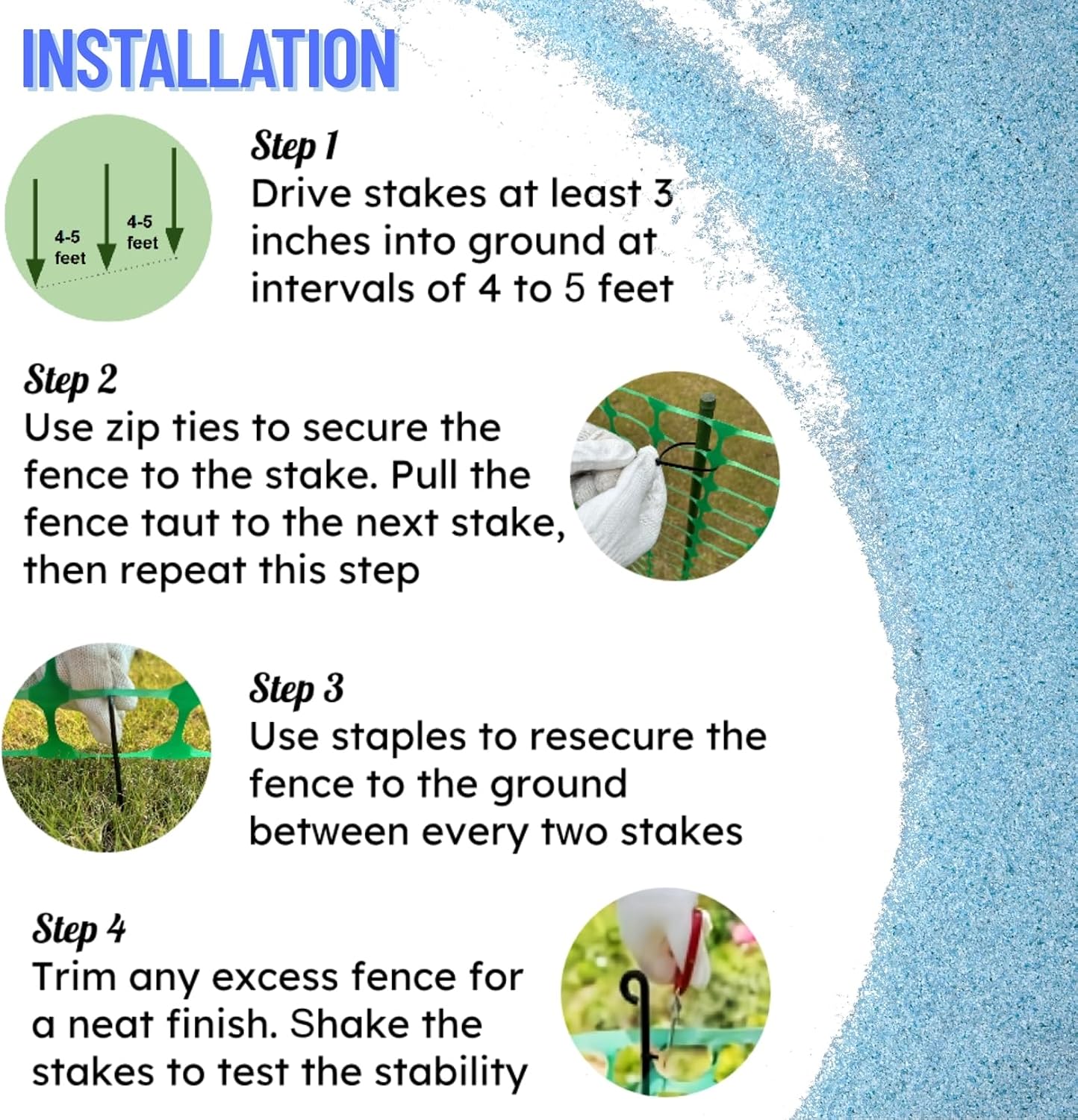 INSTALLATION

4-5 feet
4-5 feet

Step 1
Drive stakes at least 3 inches into ground at intervals of 4 to 5 feet

Step 2
Use zip ties to secure the fence to the stake. Pull the fence taut to the next stake, then repeat this step

Step 3
Use staples to resecure the fence to the ground between every two stakes

Step 4
Trim any excess fence for a neat finish. Shake the stakes to test the stability