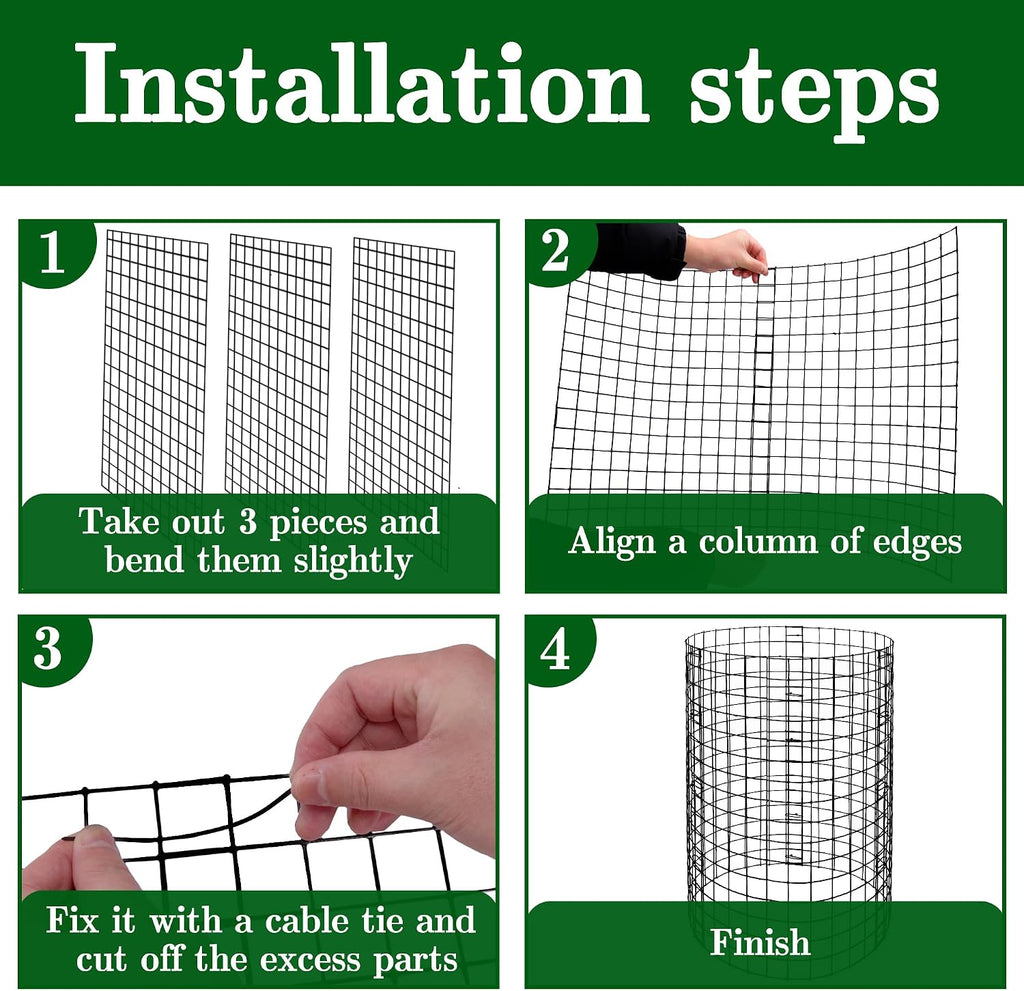 Installation steps

1

Take out 3 pieces and bend them slightly

2

Align a column of edges

3

Fix it with a cable tie and cut off the excess parts

4

Finish