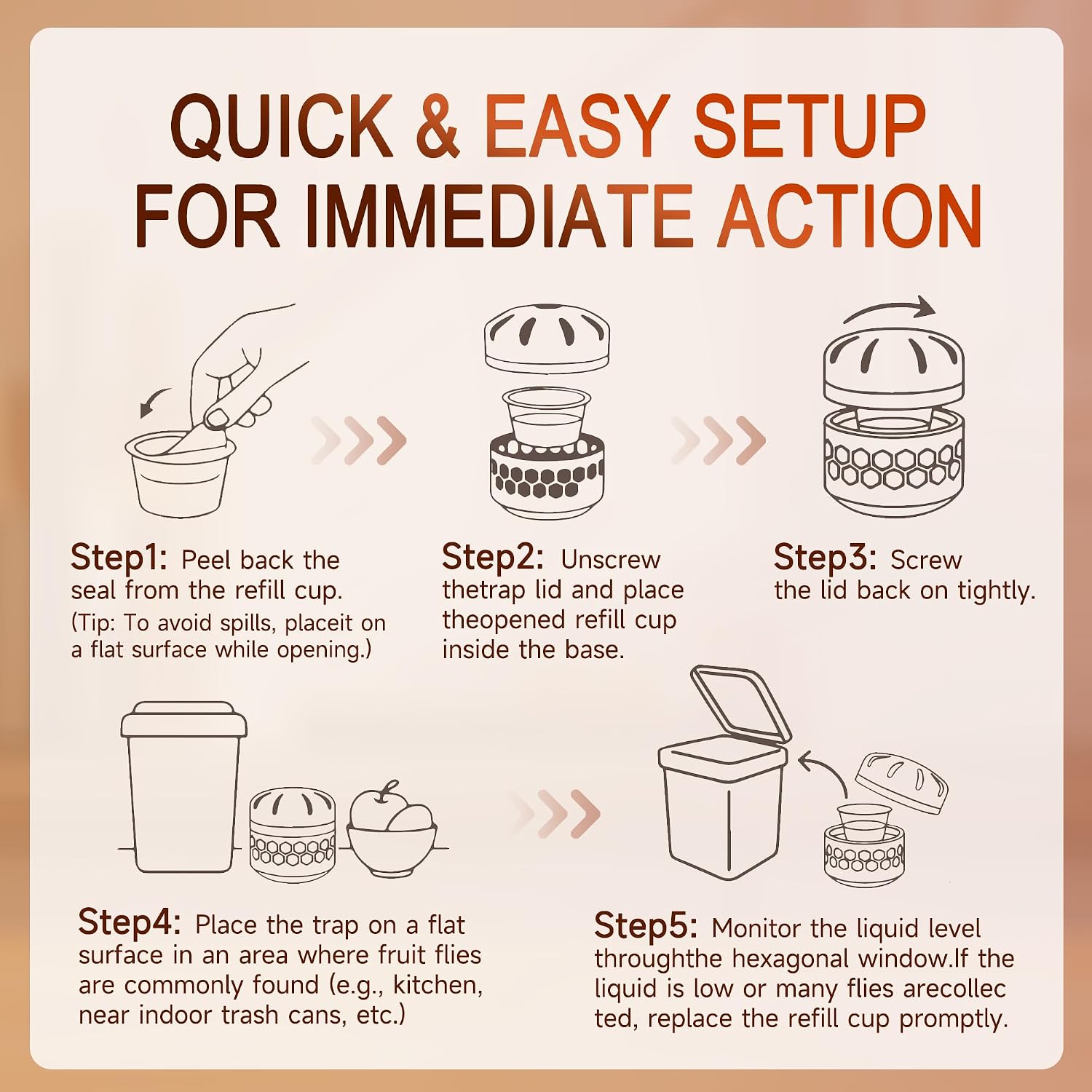 QUICK & EASY SETUP FOR IMMEDIATE ACTION

Step1: Peel back the seal from the refill cup.
(Tip: To avoid spills, placeit on a flat surface while opening.)

Step2: Unscrew thetrap lid and place theopened refill cup inside the base.

Step3: Screw the lid back on tightly.

Step4: Place the trap on a flat surface in an area where fruit flies are commonly found (e.g., kitchen, near indoor trash cans, etc.)

Step5: Monitor the liquid level throughthe hexagonal window.If the liquid is low or many flies arecollec ted, replace the refill cup promptly.