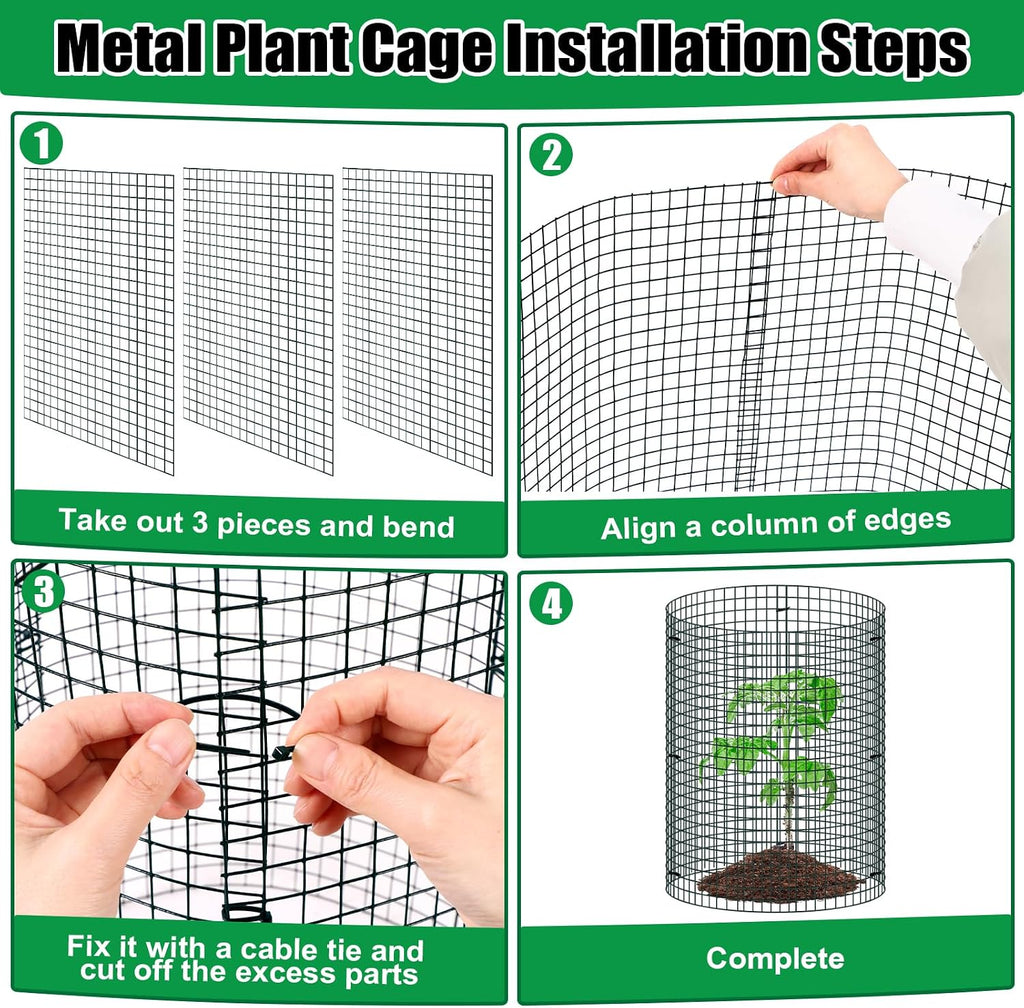 Metal Plant Cage Installation Steps

1

Take out 3 pieces and bend

2

Align a column of edges

3

Fix it with a cable tie and cut off the excess parts

4

Complete