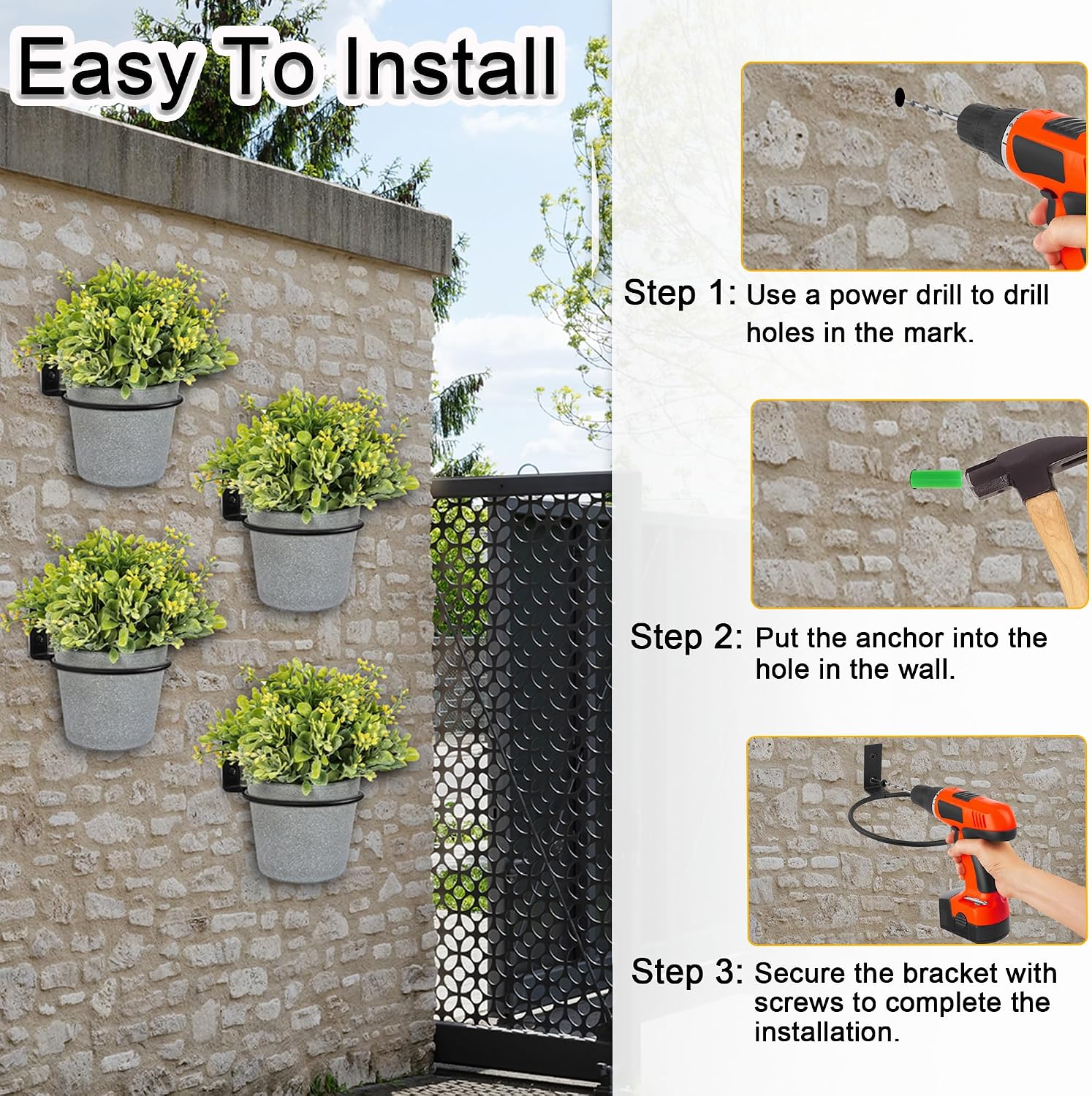 Easy To Install

Step 1: Use a power drill to drill holes in the mark.

Step 2: Put the anchor into the hole in the wall.

Step 3: Secure the bracket with screws to complete the installation.