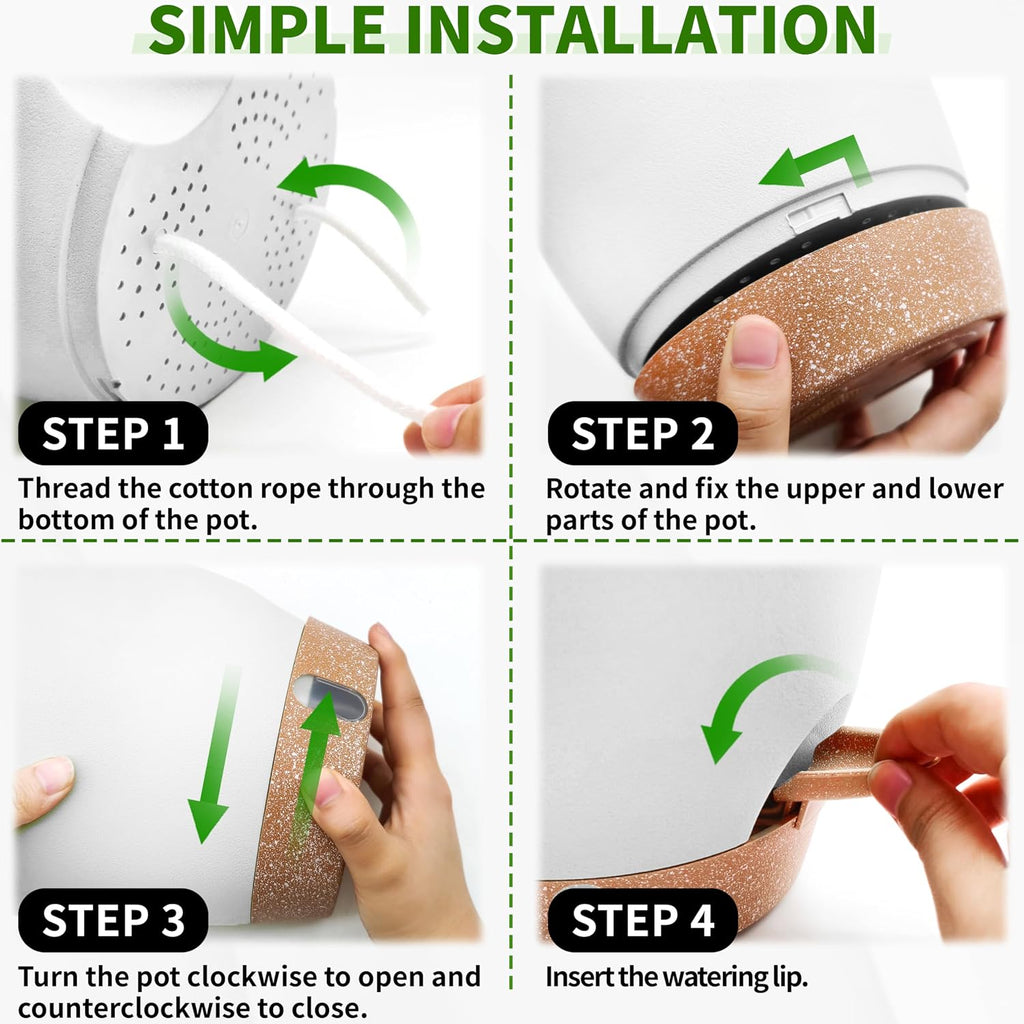 SIMPLE INSTALLATION

STEP 1

Thread the cotton rope through the bottom of the pot.

STEP 2

Rotate and fix the upper and lower parts of the pot.

STEP 3

Turn the pot clockwise to open and counterclockwise to close.

STEP 4

Insert the watering lip.