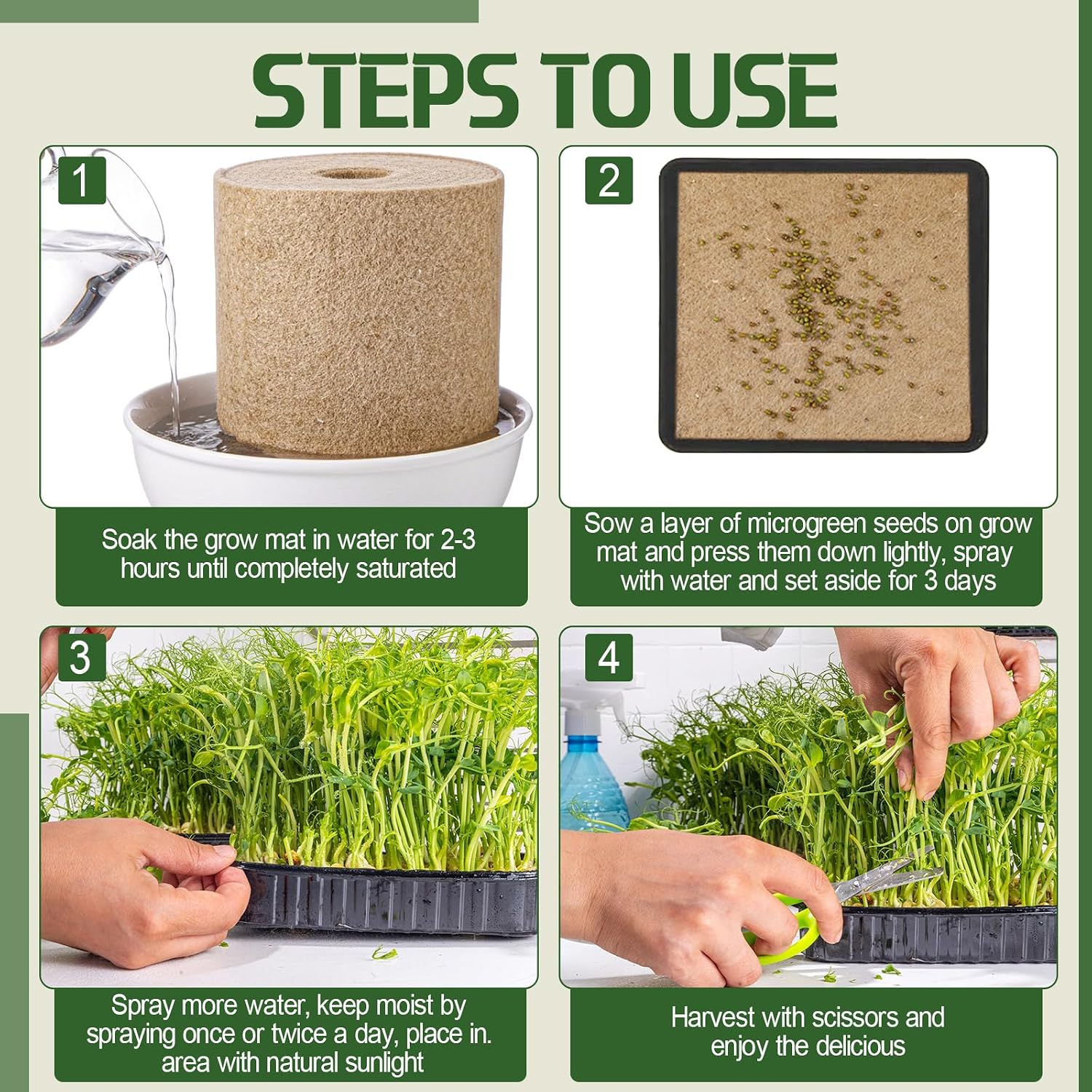 STEPS TO USE

1

Soak the grow mat in water for 2-3 hours until completely saturated

2

Sow a layer of microgreen seeds on grow mat and press them down lightly, spray with water and set aside for 3 days

3

Spray more water, keep moist by spraying once or twice a day, place in. area with natural sunlight

4

Harvest with scissors and enjoy the delicious