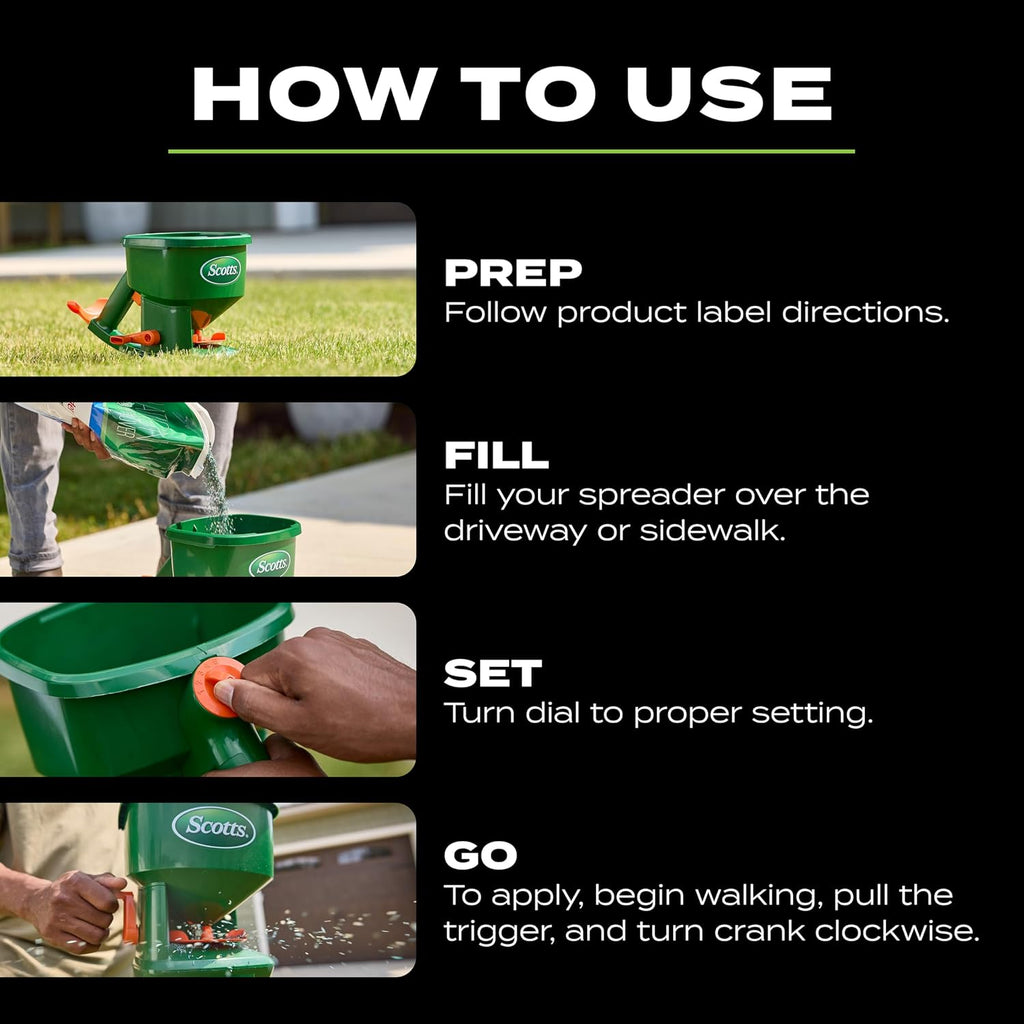 HOW TO USE

Scotts

PREP
Follow product label directions.

Scotts

FILL
Fill your spreader over the driveway or sidewalk.

SET
Turn dial to proper setting.

Scotts

GO
To apply, begin walking, pull the trigger, and turn crank clockwise.