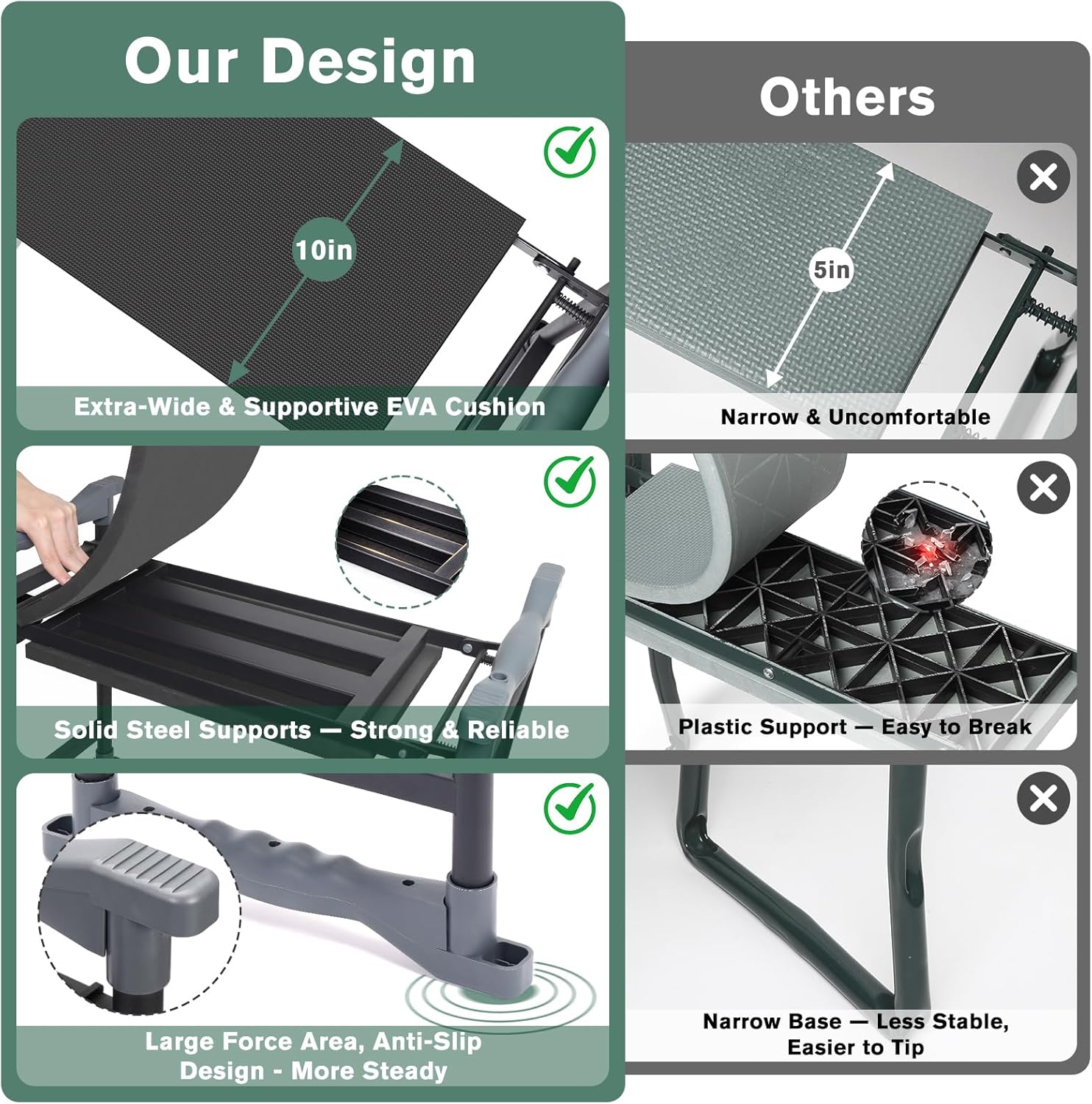 Our Design

10in

Extra-Wide & Supportive EVA Cushion

Solid Steel Supports — Strong & Reliable

Large Force Area, Anti-Slip Design - More Steady

Others

5in

Narrow & Uncomfortable

Plastic Support — Easy to Break

Narrow Base — Less Stable, Easier to Tip