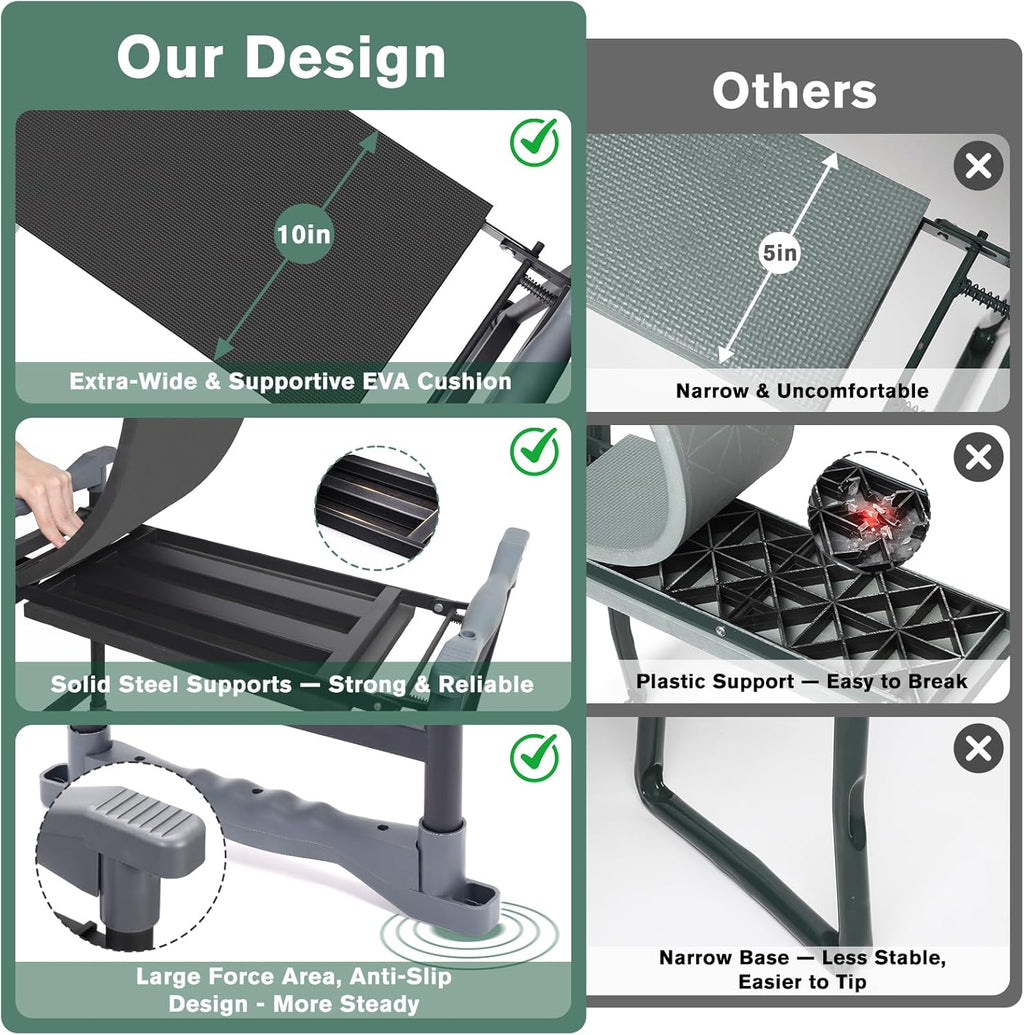 Our Design

10in

Extra-Wide & Supportive EVA Cushion

Solid Steel Supports — Strong & Reliable

Large Force Area, Anti-Slip Design - More Steady

Others

5in

Narrow & Uncomfortable

Plastic Support — Easy to Break

Narrow Base — Less Stable, Easier to Tip