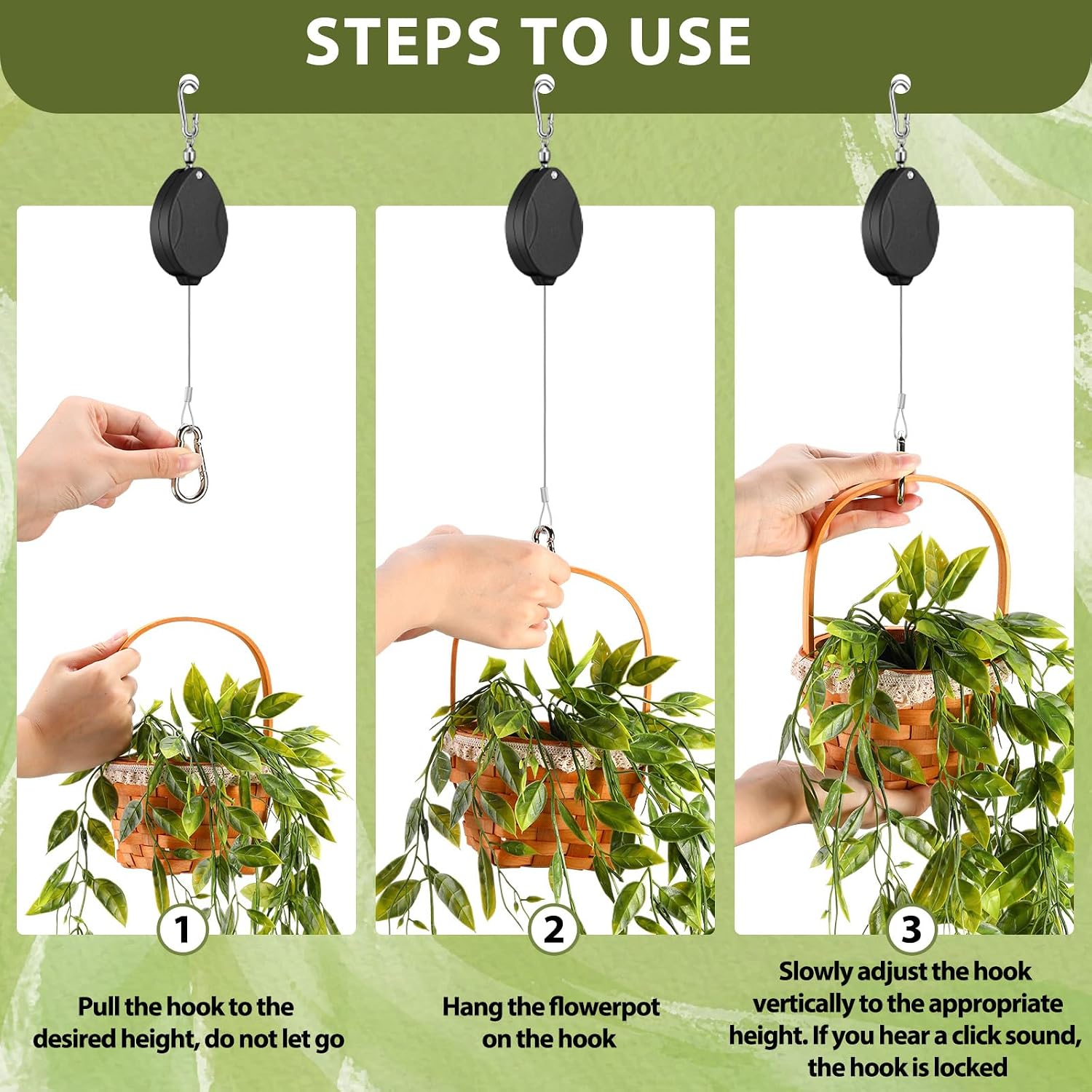 STEPS TO USE

1

Pull the hook to the desired height, do not let go

2

Hang the flowerpot on the hook

3

Slowly adjust the hook vertically to the appropriate height. If you hear a click sound, the hook is locked