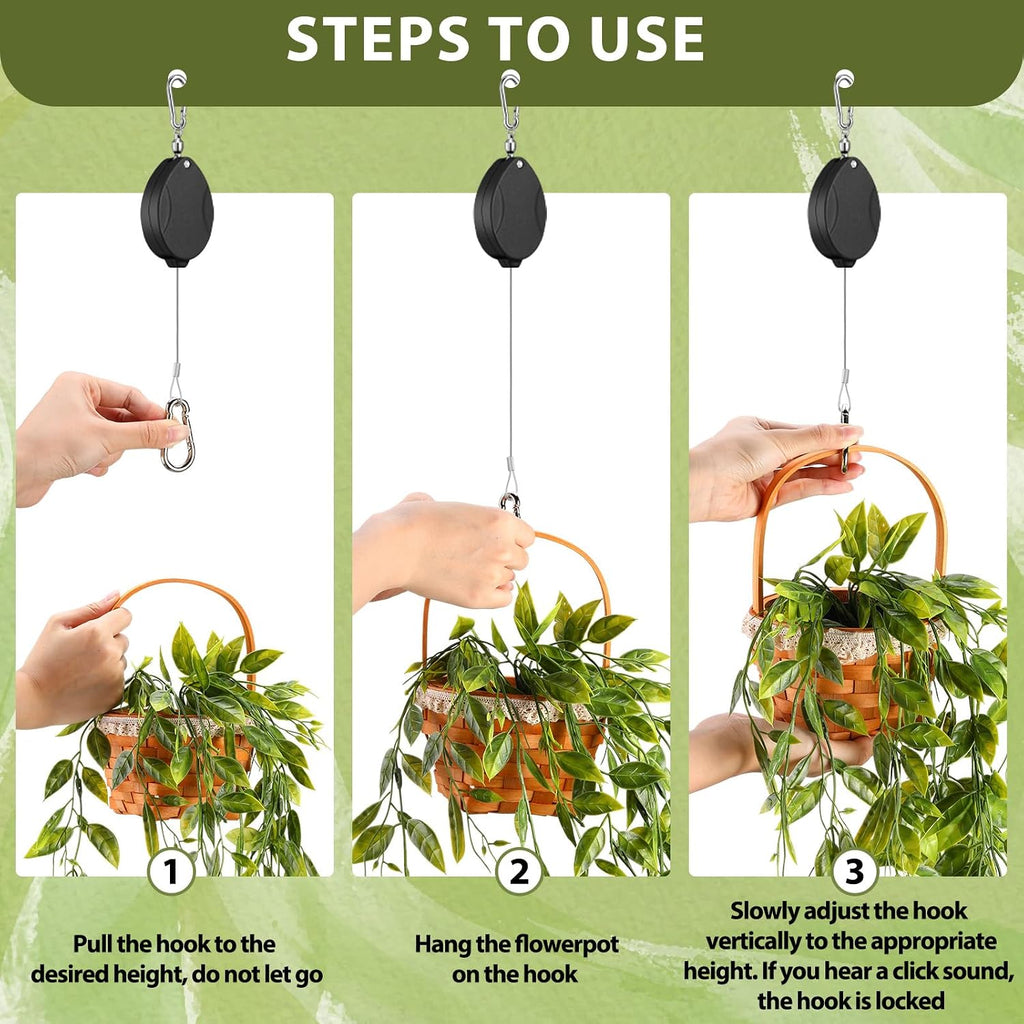 STEPS TO USE

1

Pull the hook to the desired height, do not let go

2

Hang the flowerpot on the hook

3

Slowly adjust the hook vertically to the appropriate height. If you hear a click sound, the hook is locked