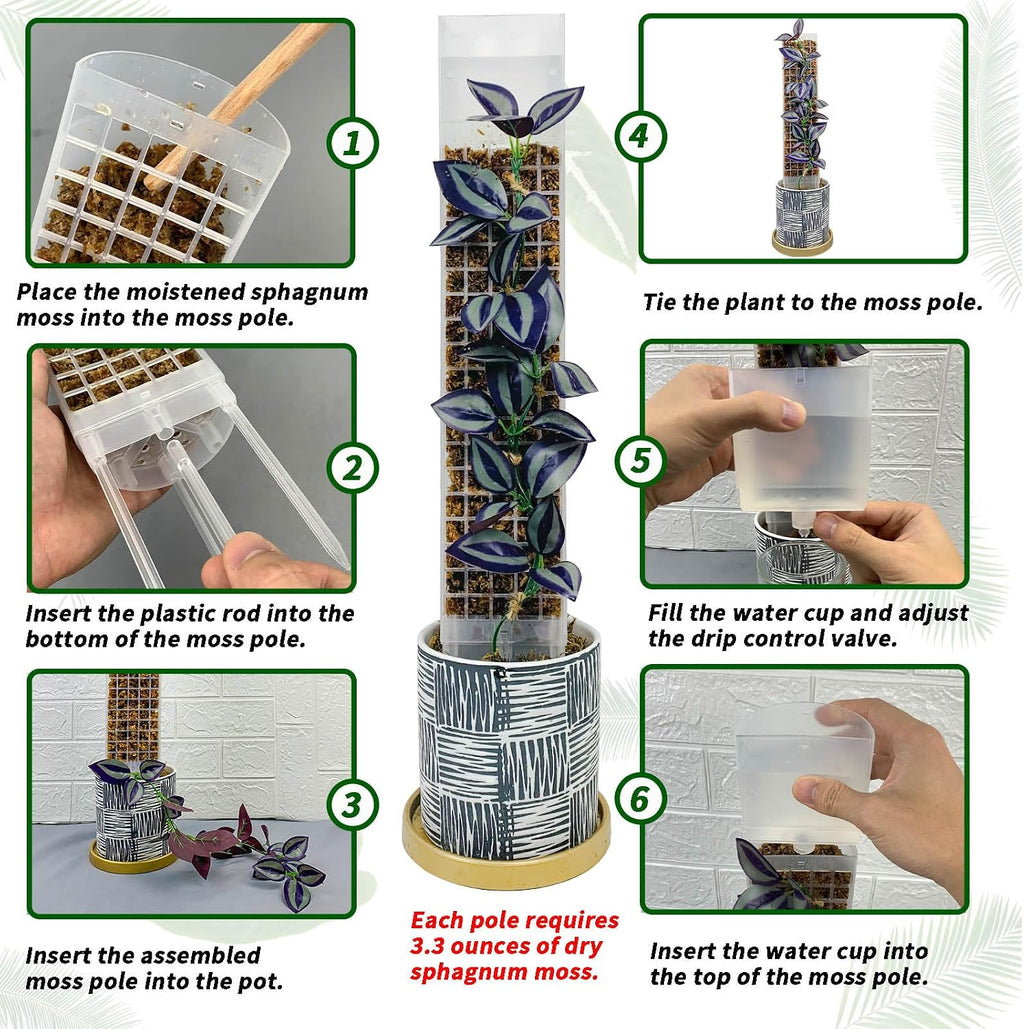 1

Place the moistened sphagnum moss into the moss pole.

2

Insert the plastic rod into the bottom of the moss pole.

3

Insert the assembled moss pole into the pot.

Each pole requires 3.3 ounces of dry sphagnum moss.

4

Tie the plant to the moss pole.

5

Fill the water cup and adjust the drip control valve.

6

Insert the water cup into the top of the moss pole.