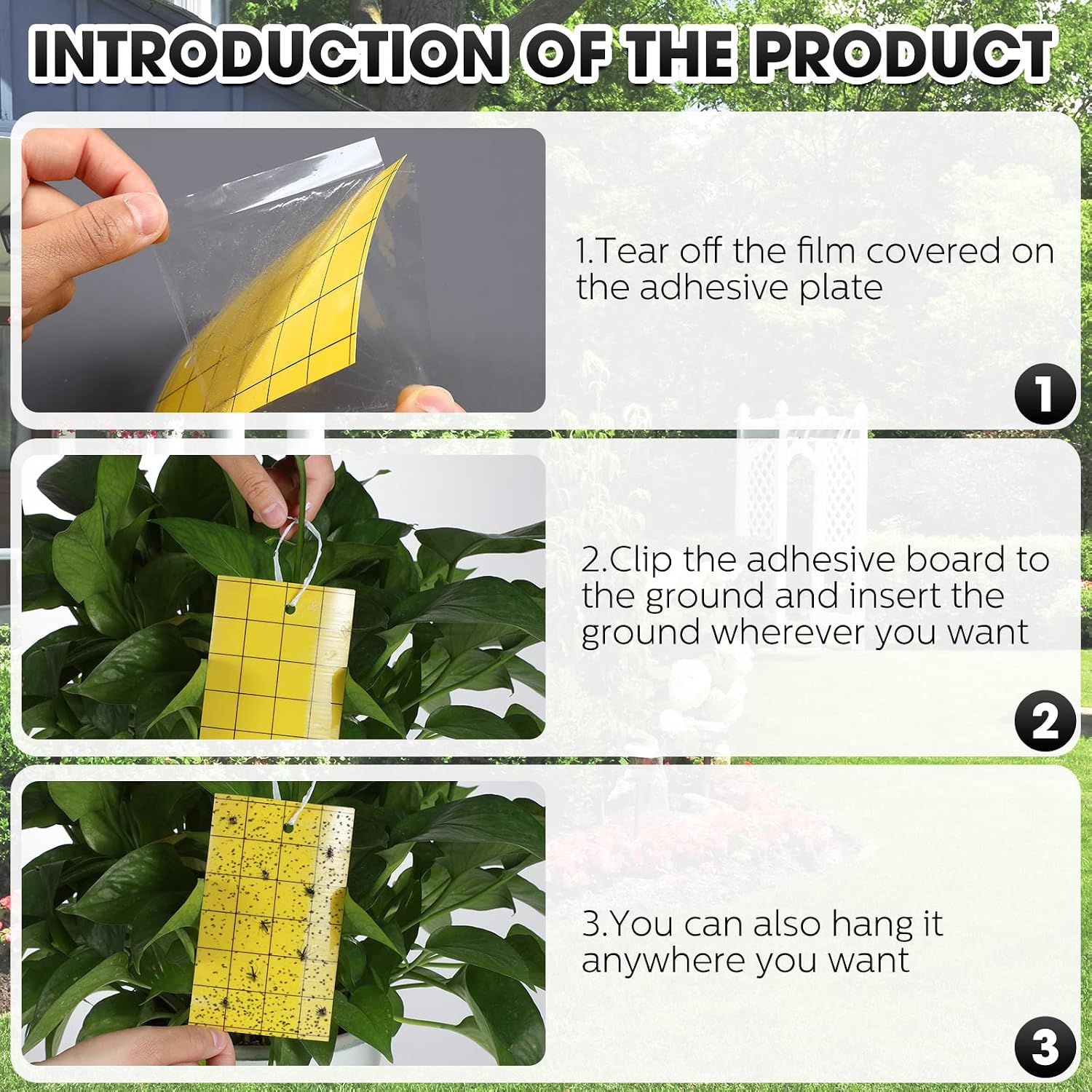 INTRODUCTION OF THE PRODUCT

1.Tear off the film covered on the adhesive plate

1

2.Clip the adhesive board to the ground and insert the ground wherever you want

2

3.You can also hang it anywhere you want

3