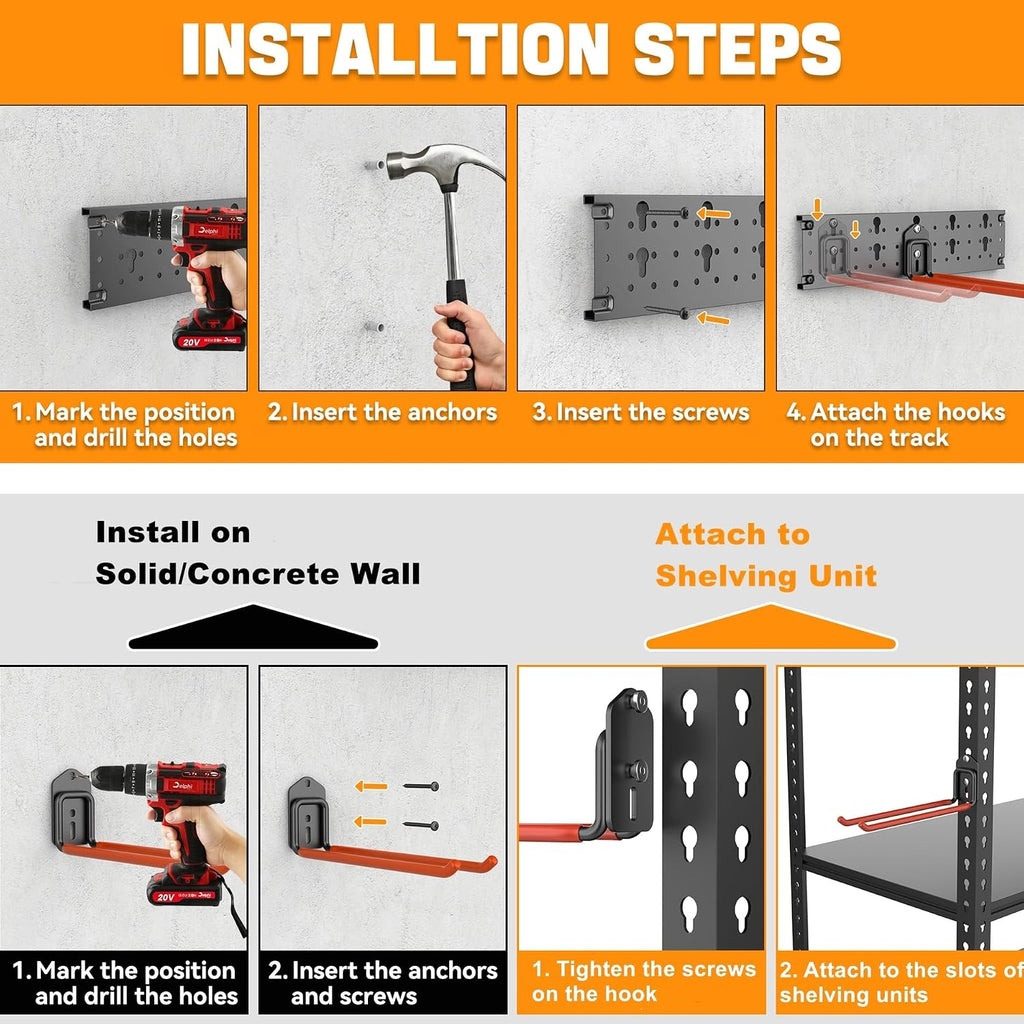 INSTALLTION STEPS

Delphi

20V

1. Mark the position and drill the holes

2. Insert the anchors

3. Insert the screws

4. Attach the hooks on the track

Install on Solid/Concrete Wall

Attach to Shelving Unit

Delphi

20V

1. Mark the position and drill the holes

2. Insert the anchors and screws

1. Tighten the screws on the hook

2. Attach to the slots of shelving units