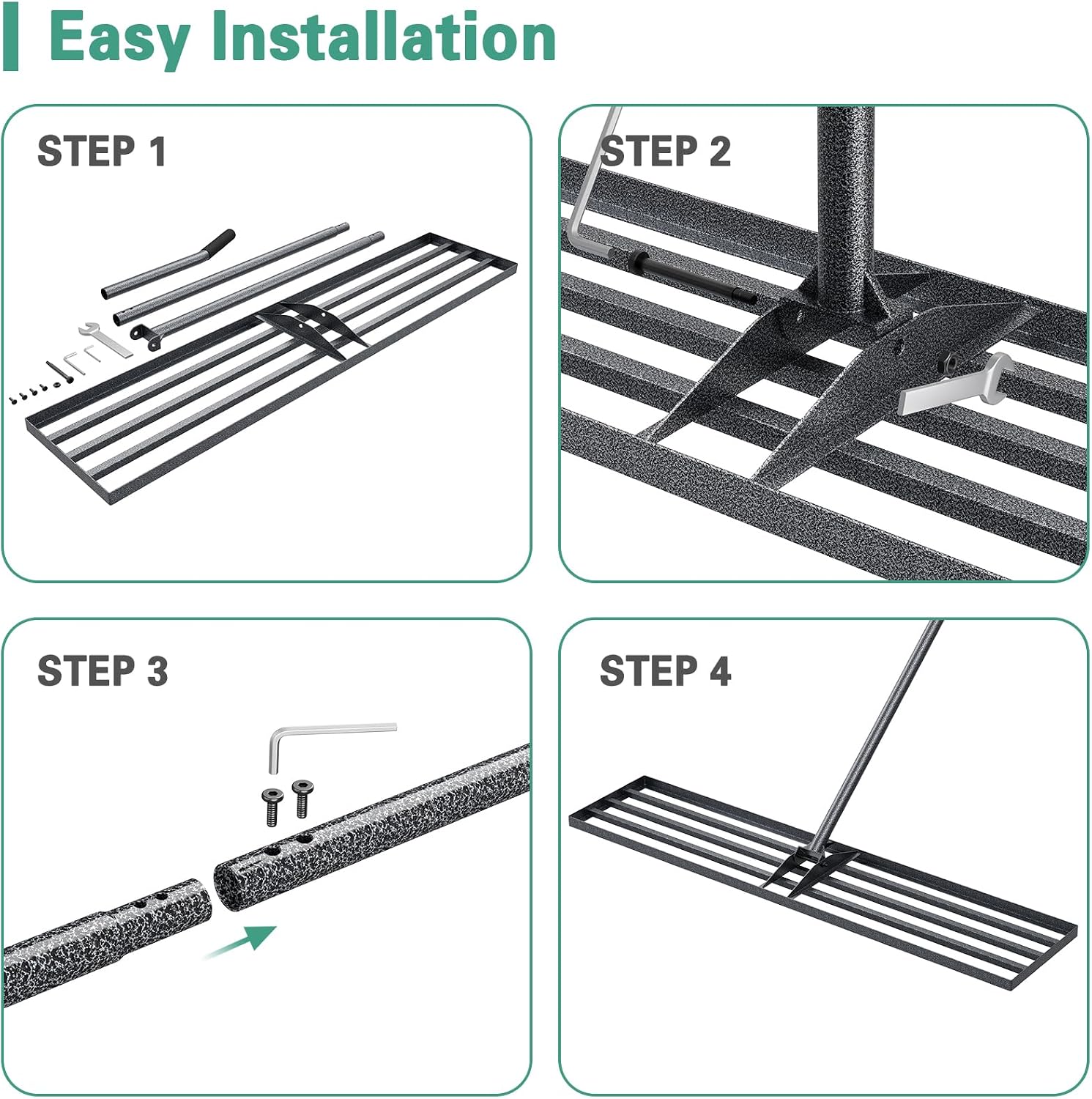 Easy Installation

STEP 1

STEP 2

STEP 3

STEP 4