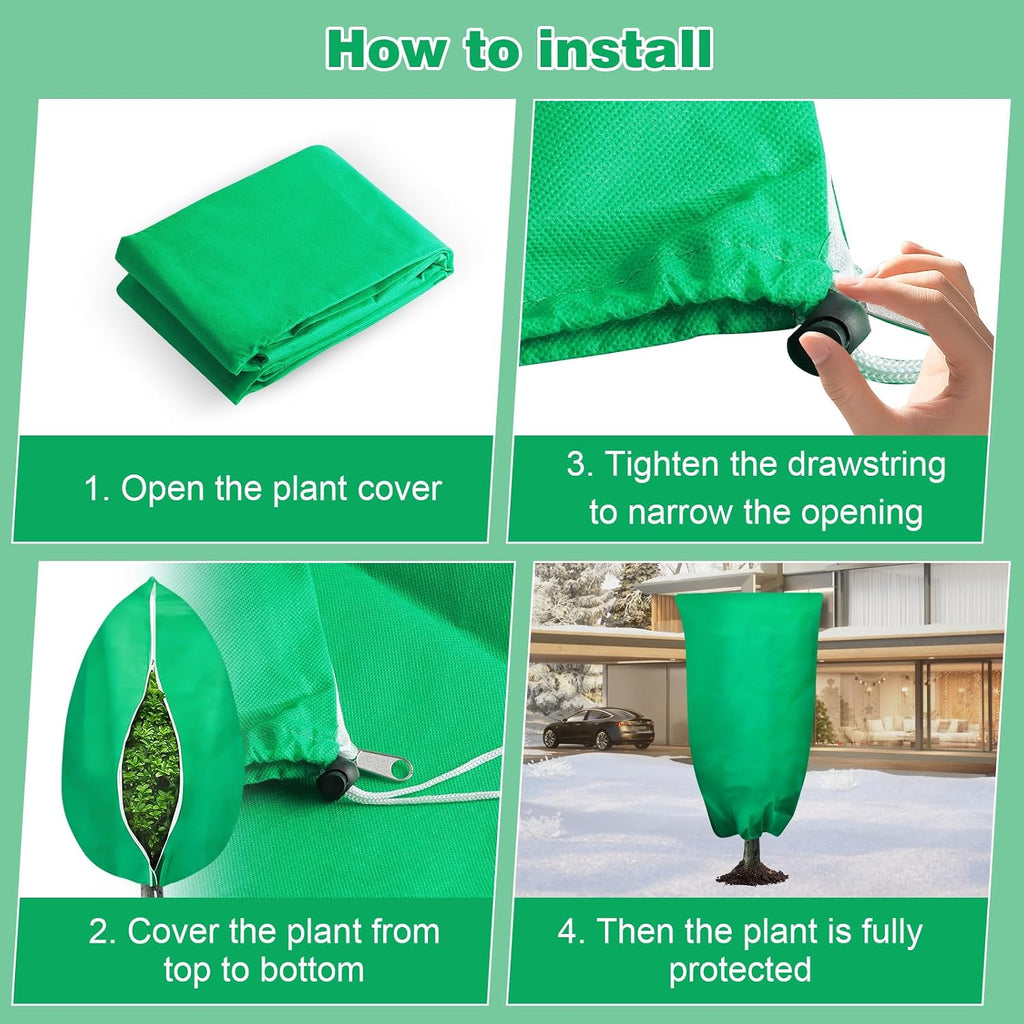 How to install

1. Open the plant cover

3. Tighten the drawstring to narrow the opening

2. Cover the plant from top to bottom

4. Then the plant is fully protected