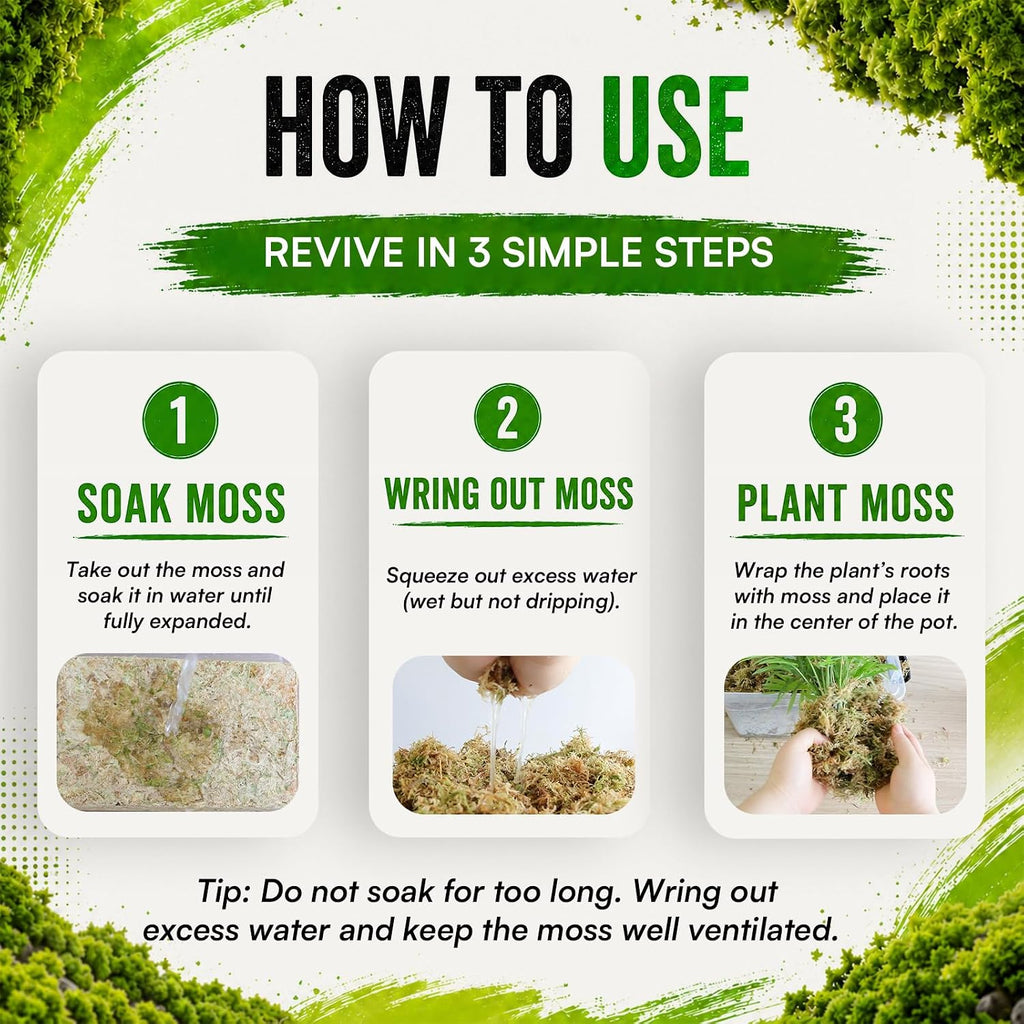 HOW TO USE

REVIVE IN 3 SIMPLE STEPS

1

SOAK MOSS

Take out the moss and soak it in water until fully expanded.

2

WRING OUT MOSS

Squeeze out excess water (wet but not dripping).

3

PLANT MOSS

Wrap the plant's roots with moss and place it in the center of the pot.

Tip: Do not soak for too long. Wring out excess water and keep the moss well ventilated.