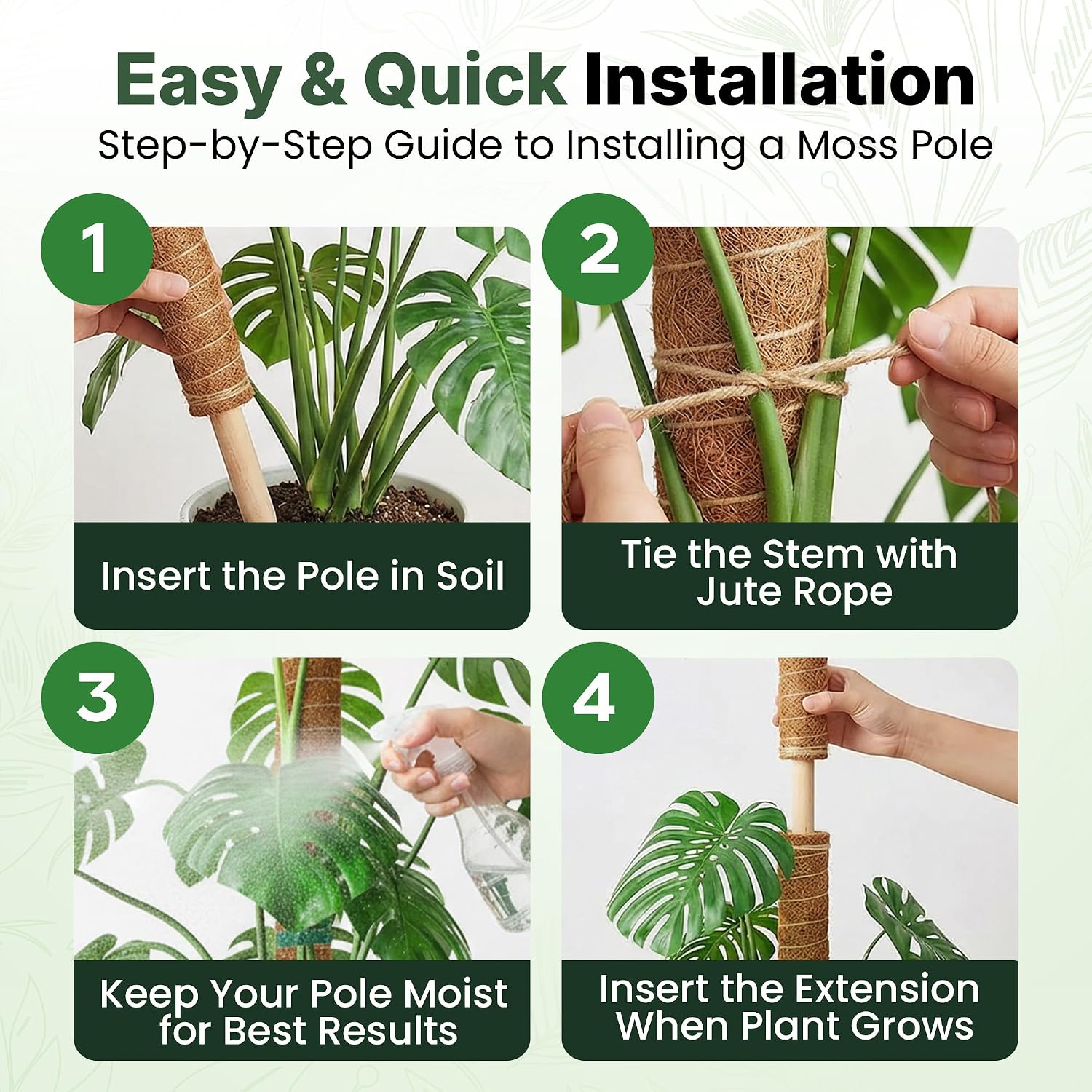 Easy & Quick Installation
Step-by-Step Guide to Installing a Moss Pole

1
Insert the Pole in Soil

2
Tie the Stem with Jute Rope

3
Keep Your Pole Moist for Best Results

4
Insert the Extension When Plant Grows