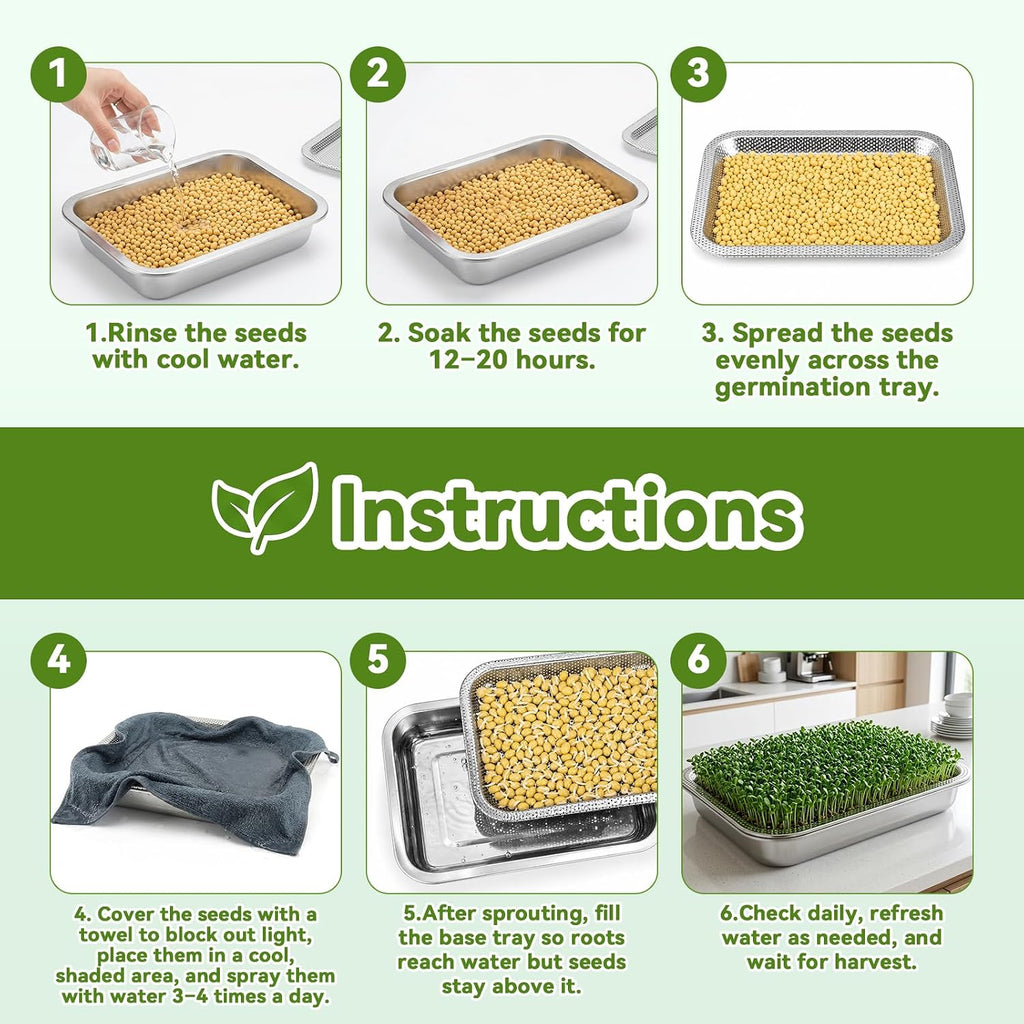 1

1.Rinse the seeds with cool water.

2

2. Soak the seeds for 12–20 hours.

3

3. Spread the seeds evenly across the germination tray.

Instructions

4

4. Cover the seeds with a towel to block out light, place them in a cool, shaded area, and spray them with water 3–4 times a day.

5

5.After sprouting, fill the base tray so roots reach water but seeds stay above it.

6

6.Check daily, refresh water as needed, and wait for harvest.