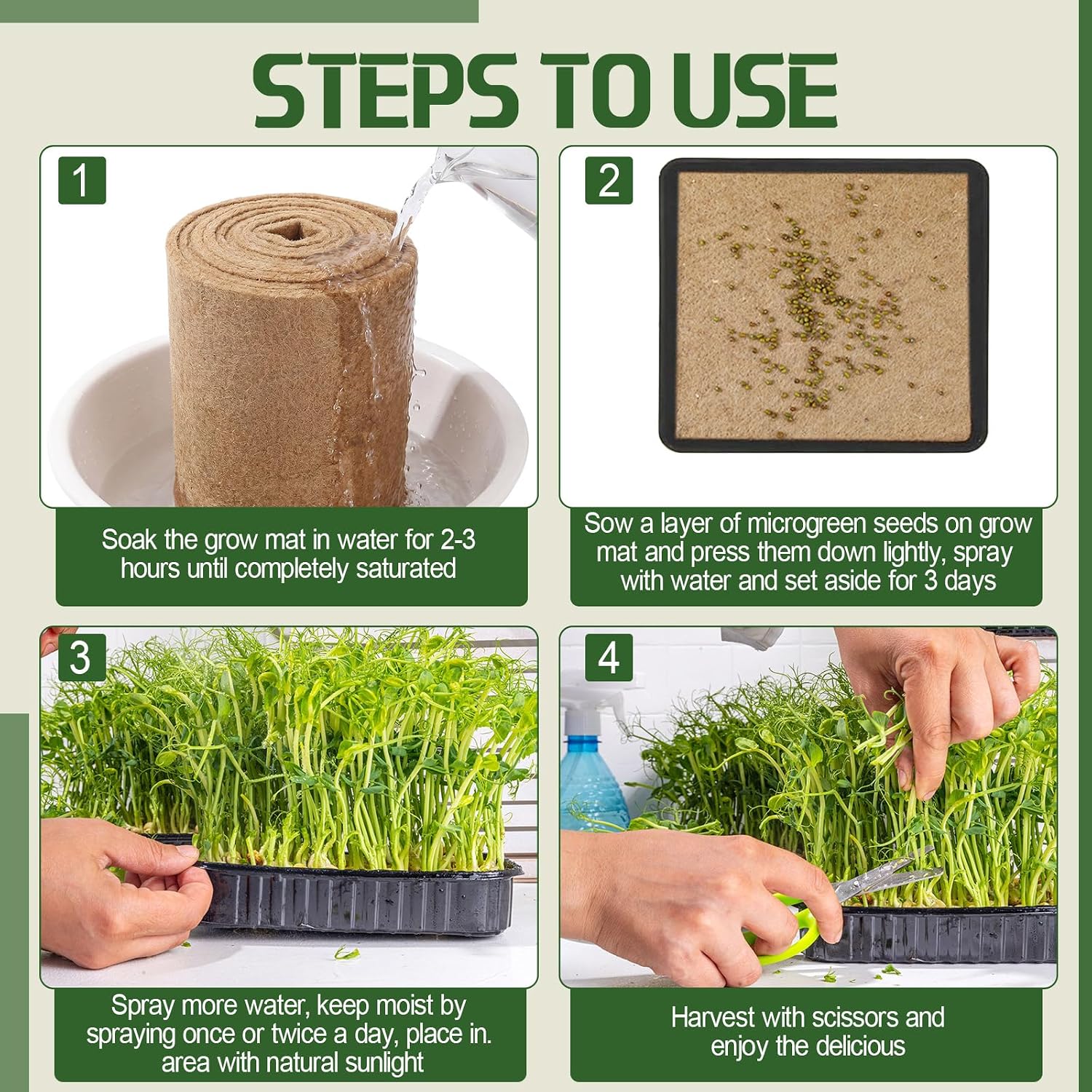 STEPS TO USE

1

Soak the grow mat in water for 2-3 hours until completely saturated

2

Sow a layer of microgreen seeds on grow mat and press them down lightly, spray with water and set aside for 3 days

3

Spray more water, keep moist by spraying once or twice a day, place in. area with natural sunlight

4

Harvest with scissors and enjoy the delicious