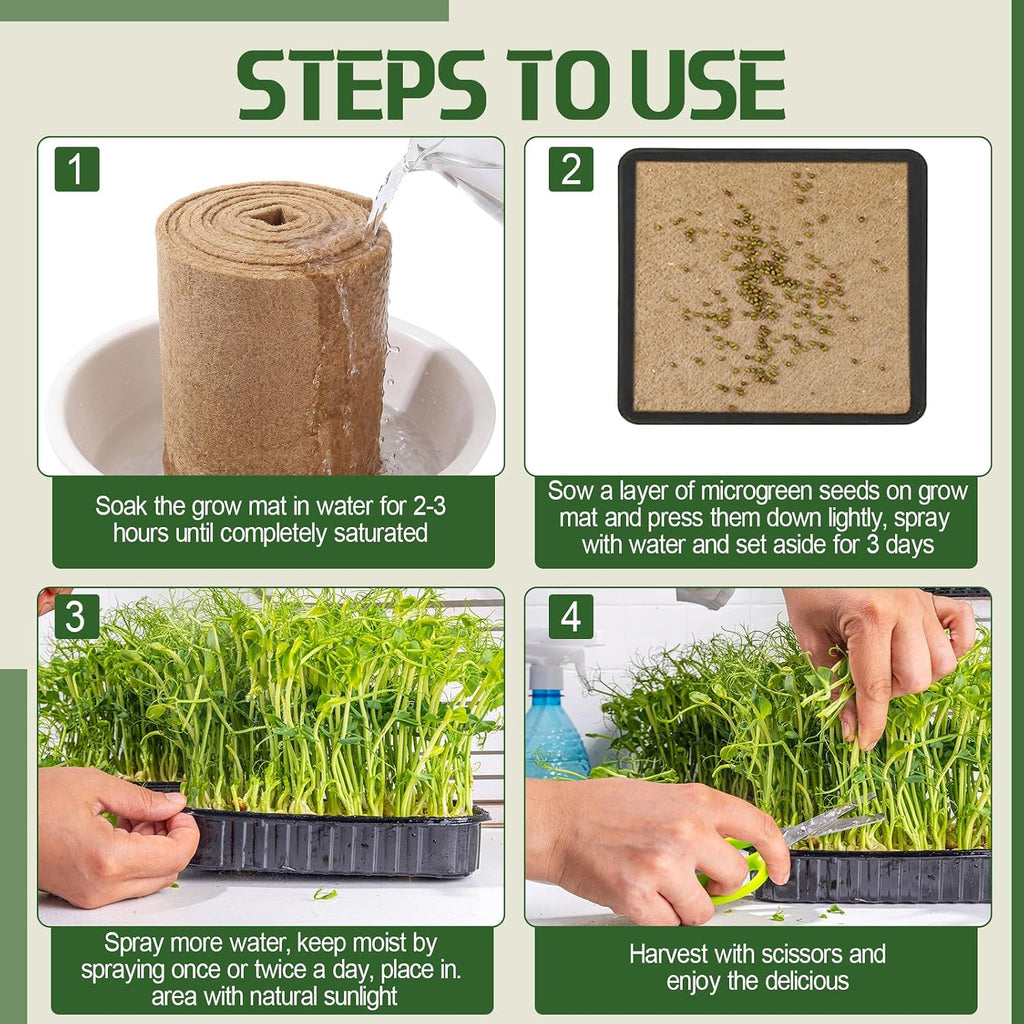 STEPS TO USE

1

Soak the grow mat in water for 2-3 hours until completely saturated

2

Sow a layer of microgreen seeds on grow mat and press them down lightly, spray with water and set aside for 3 days

3

Spray more water, keep moist by spraying once or twice a day, place in. area with natural sunlight

4

Harvest with scissors and enjoy the delicious