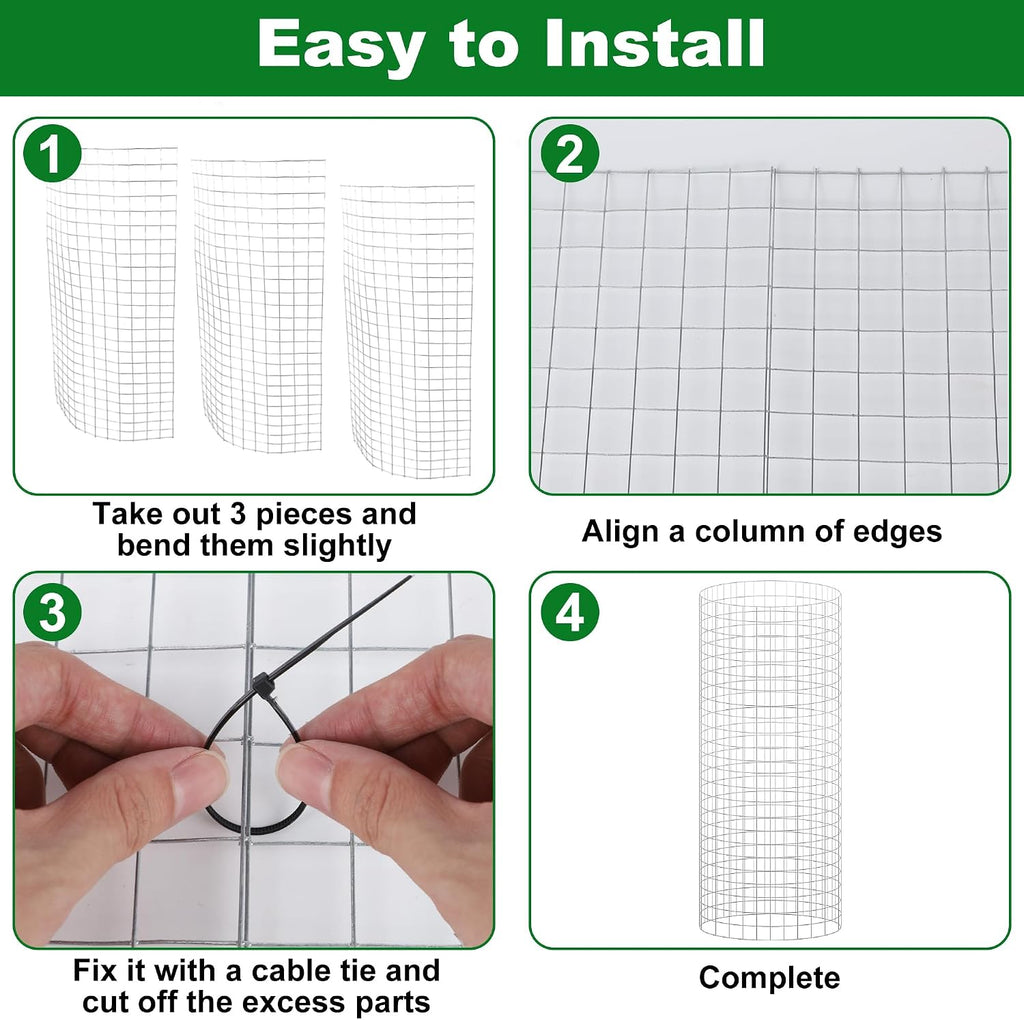 Easy to Install

1

Take out 3 pieces and bend them slightly

2

Align a column of edges

3

Fix it with a cable tie and cut off the excess parts

4

Complete