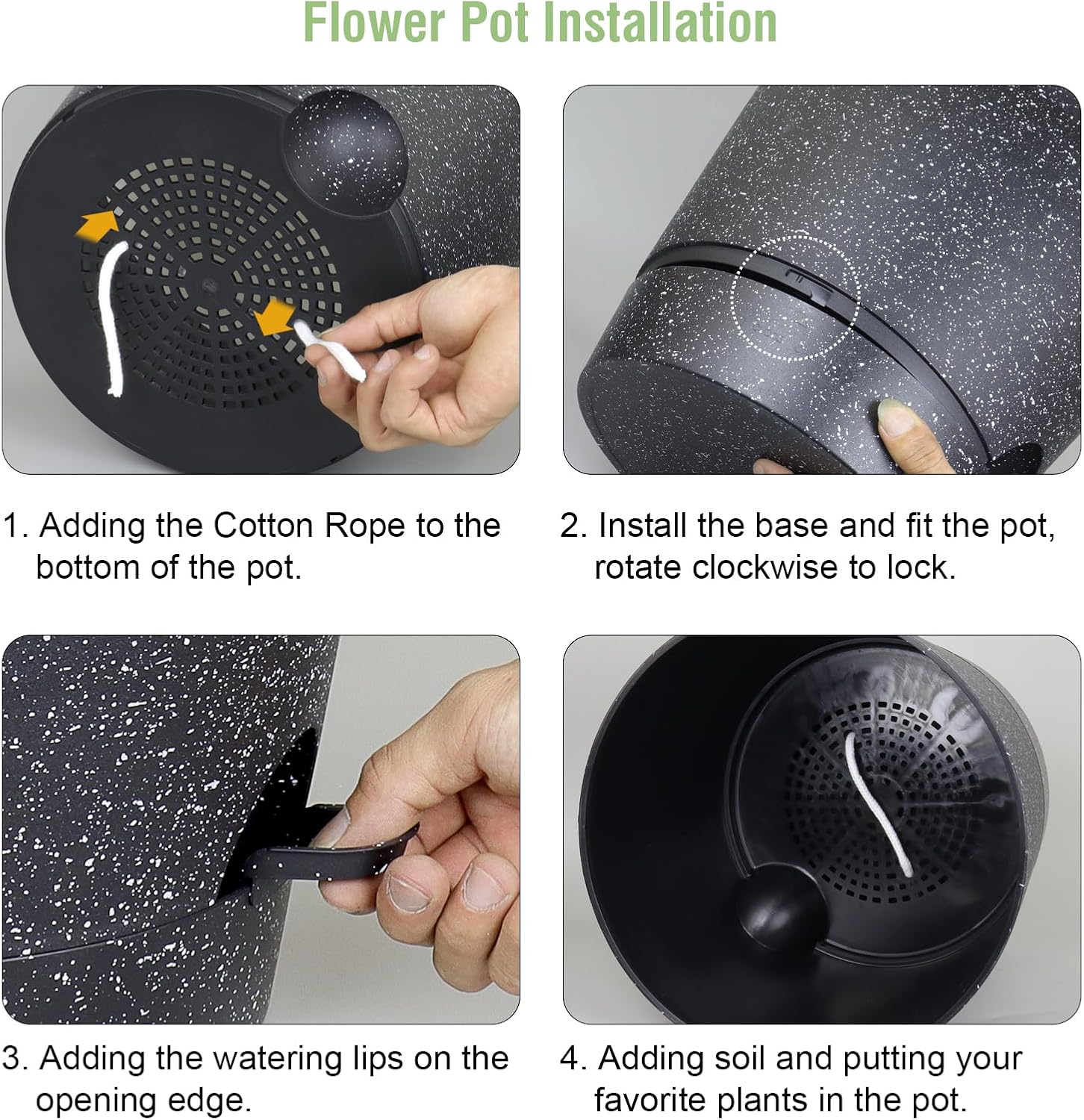 Flower Pot Installation

1. Adding the Cotton Rope to the bottom of the pot.

2. Install the base and fit the pot, rotate clockwise to lock.

3. Adding the watering lips on the opening edge.

4. Adding soil and putting your favorite plants in the pot.