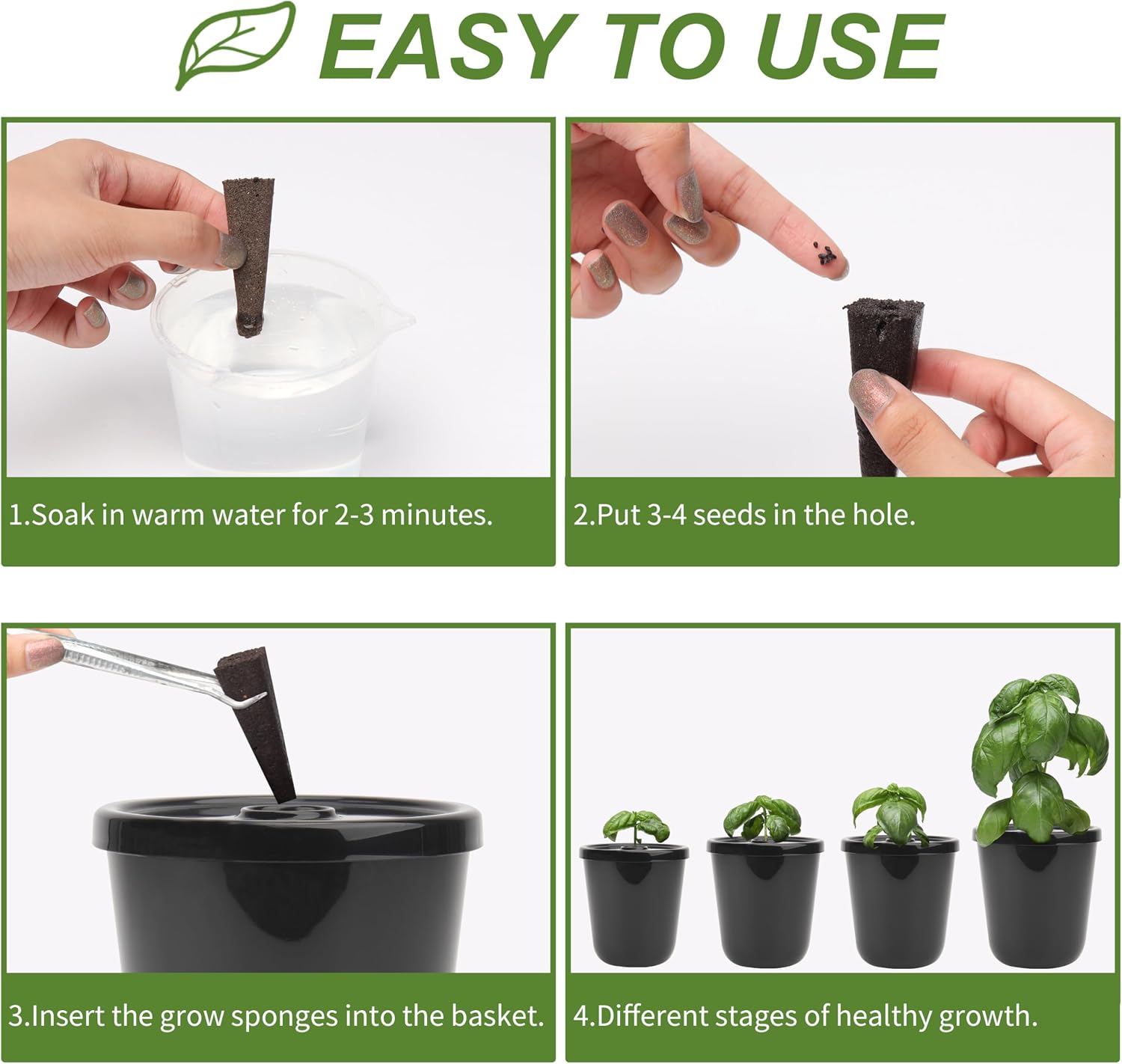 EASY TO USE

1.Soak in warm water for 2-3 minutes.

2.Put 3-4 seeds in the hole.

3.Insert the grow sponges into the basket.

4.Different stages of healthy growth.