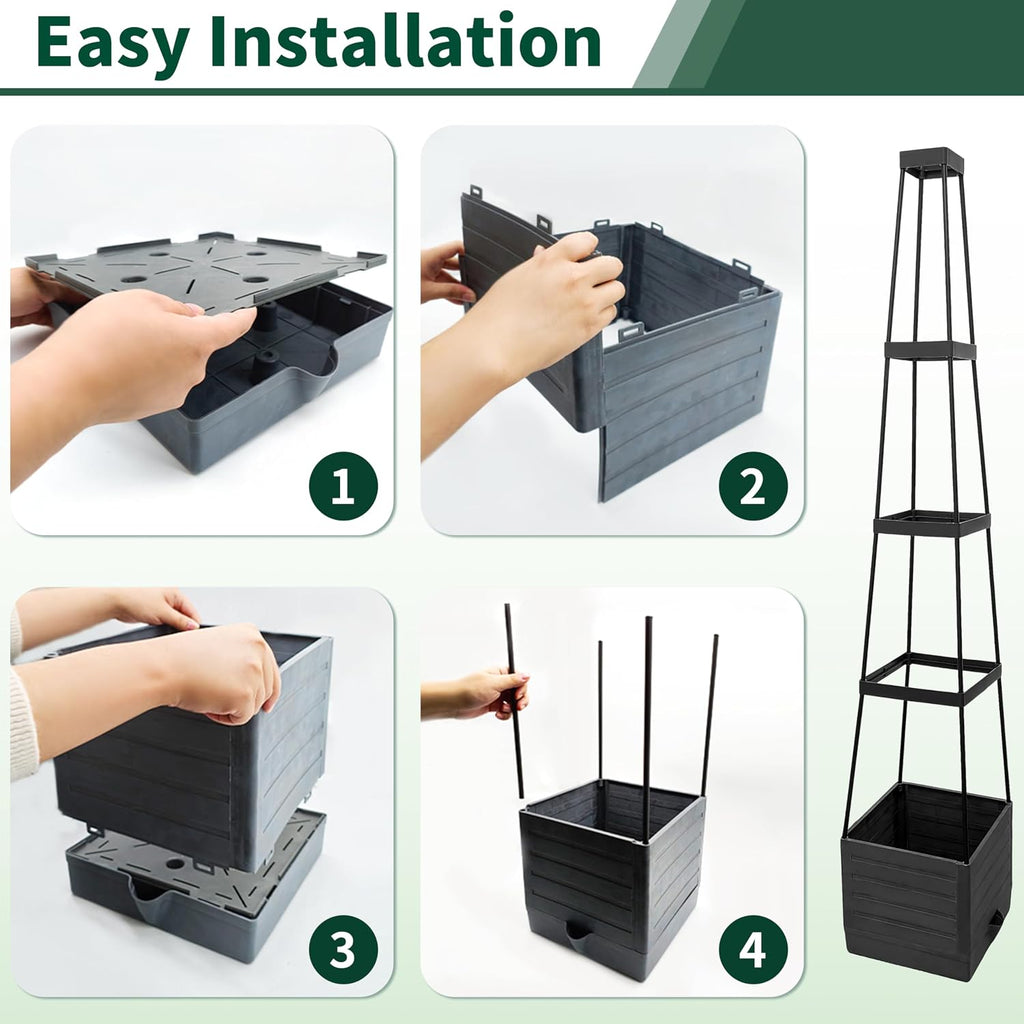 Easy Installation

1

2

3

4