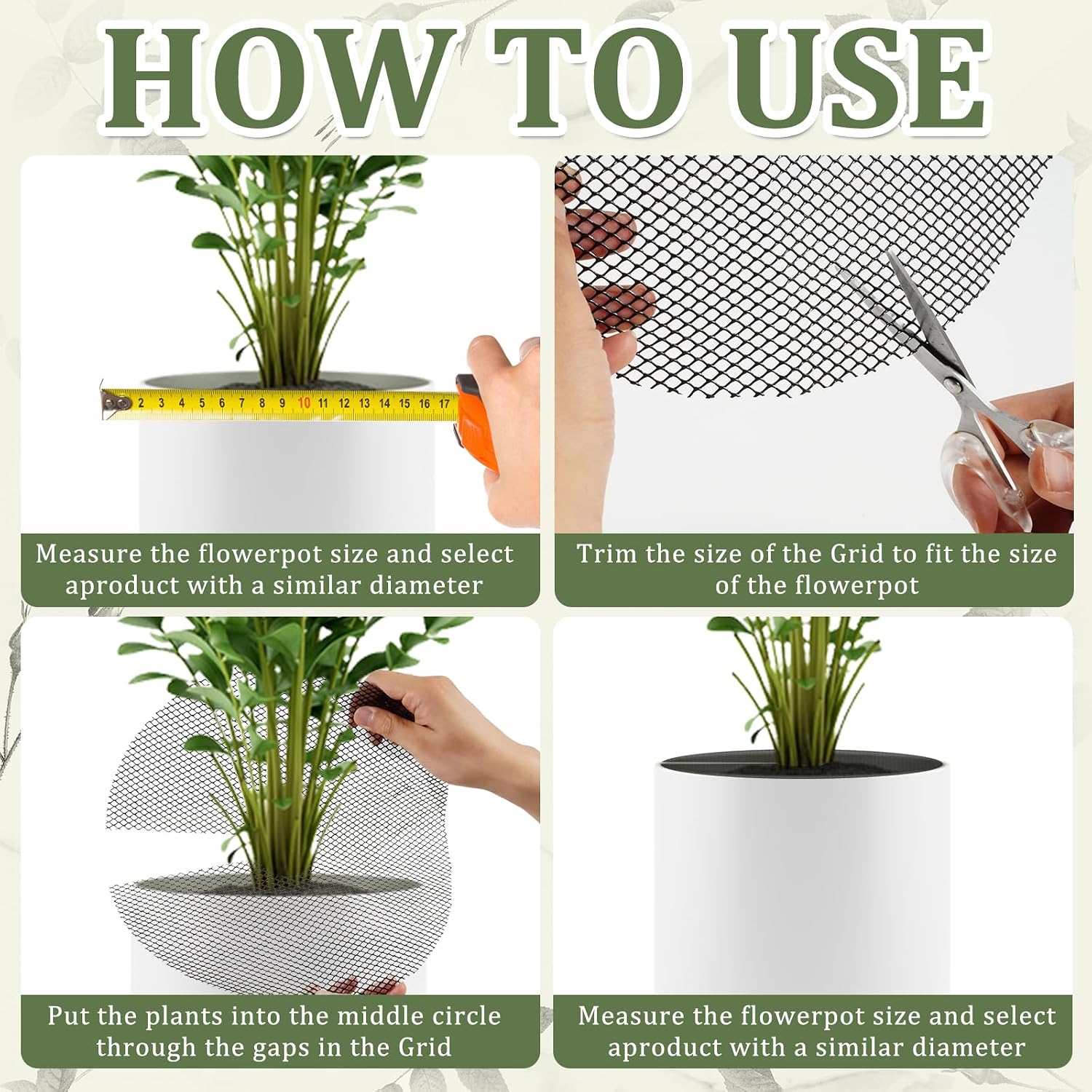 HOW TO USE

2 3 4 5 6 7 8 9 10 11 12 13 14 15 16 17

Measure the flowerpot size and select aproduct with a similar diameter

Trim the size of the Grid to fit the size of the flowerpot

Put the plants into the middle circle through the gaps in the Grid

Measure the flowerpot size and select aproduct with a similar diameter