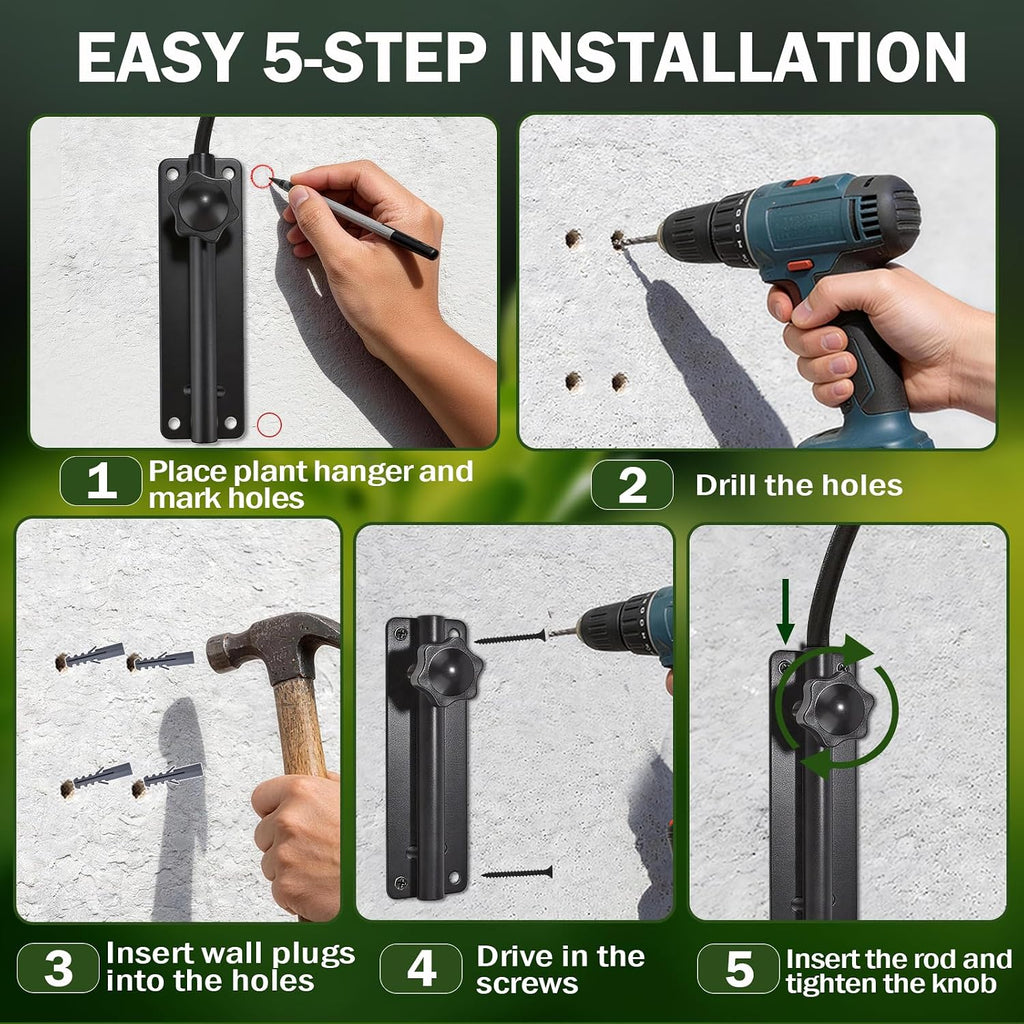 EASY 5-STEP INSTALLATION

1 Place plant hanger and mark holes

2 Drill the holes

3 Insert wall plugs into the holes

4 Drive in the screws

5 Insert the rod and tighten the knob