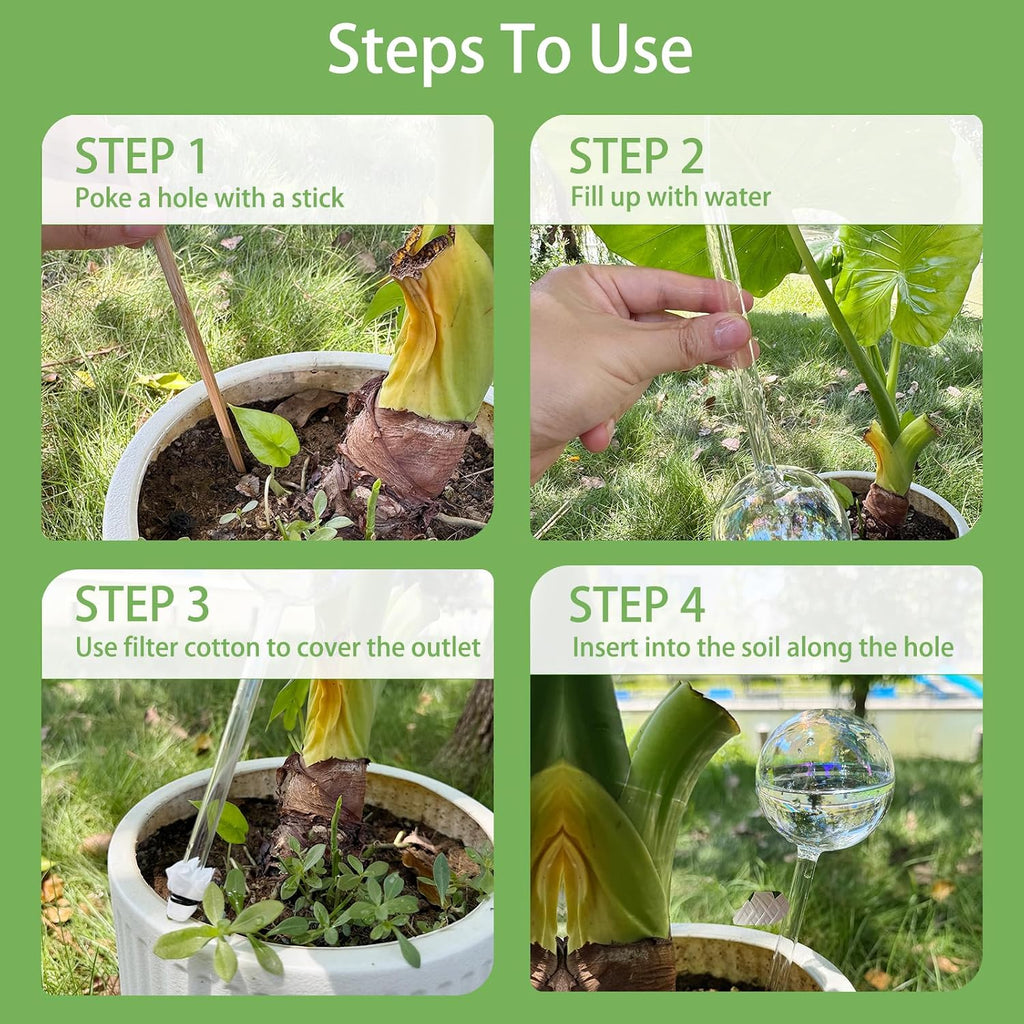 Steps To Use

STEP 1
Poke a hole with a stick

STEP 2
Fill up with water

STEP 3
Use filter cotton to cover the outlet

STEP 4
Insert into the soil along the hole