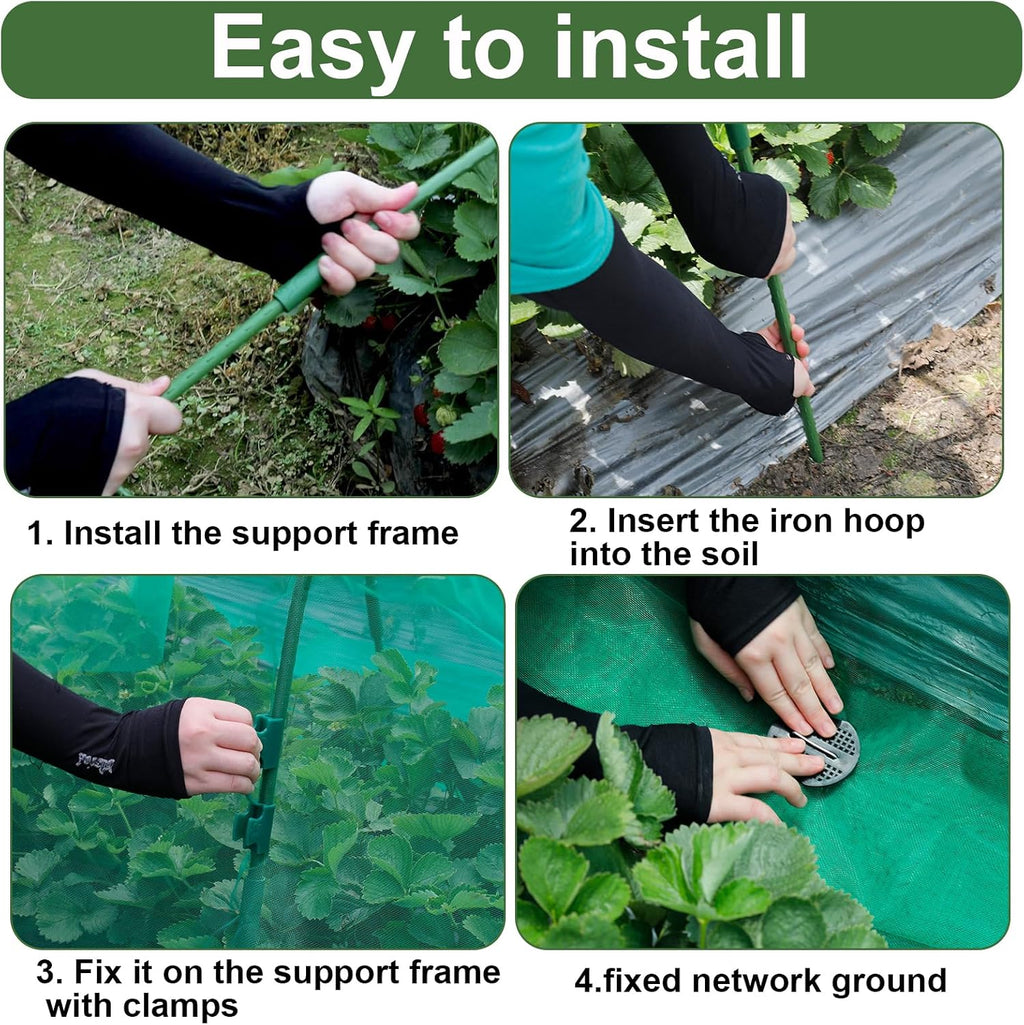 Easy to install

1. Install the support frame

2. Insert the iron hoop into the soil

3. Fix it on the support frame with clamps

4.fixed network ground