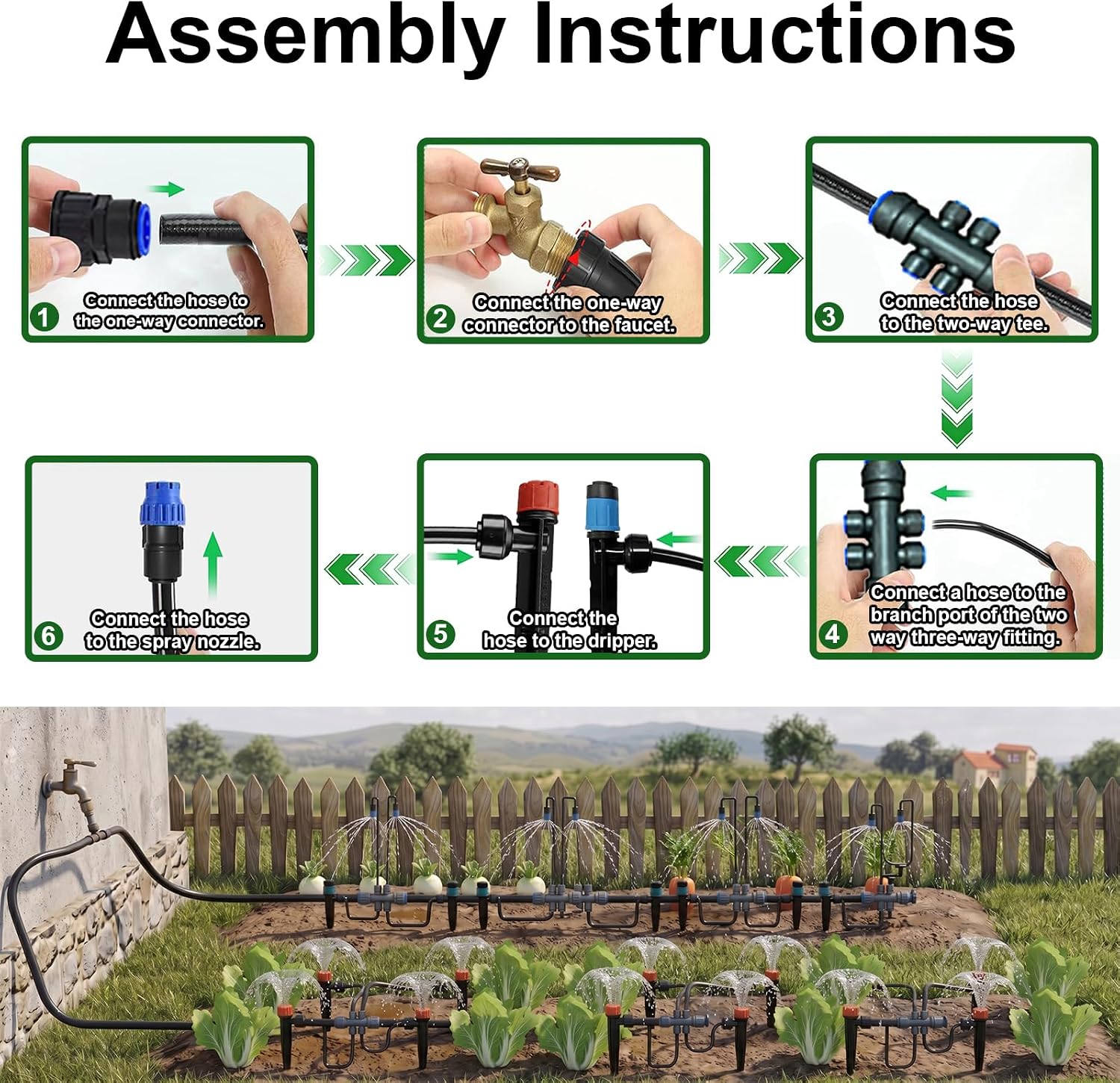 Assembly Instructions

1 Connect the hose to the one-way connector.

2 Connect the one-way connector to the faucet.

3 Connect the hose to the two-way tee.

4 Connect a hose to the branch port of the two way three-way fitting.

5 Connect the hose to the dripper.

6 Connect the hose to the spray nozzle.