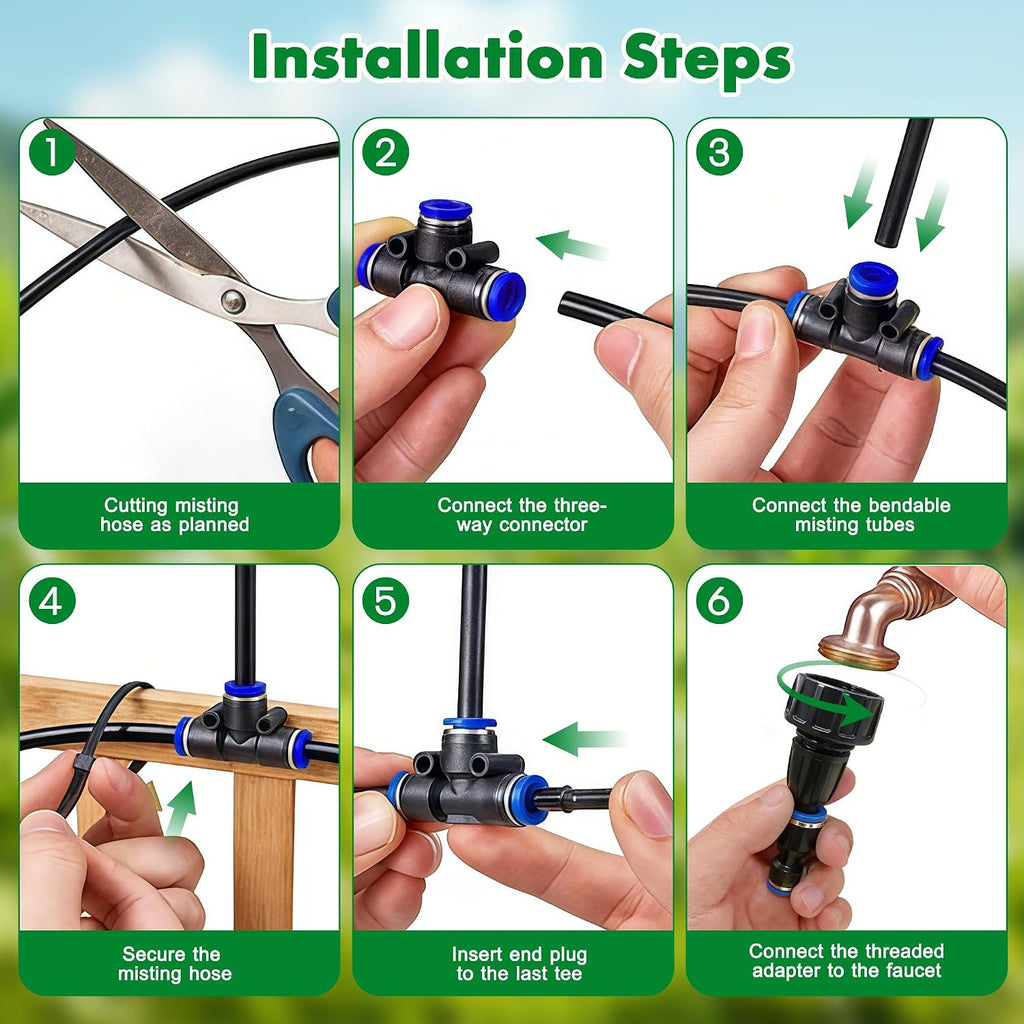 Installation Steps

1
Cutting misting hose as planned

2
Connect the three-way connector

3
Connect the bendable misting tubes

4
Secure the misting hose

5
Insert end plug to the last tee

6
Connect the threaded adapter to the faucet