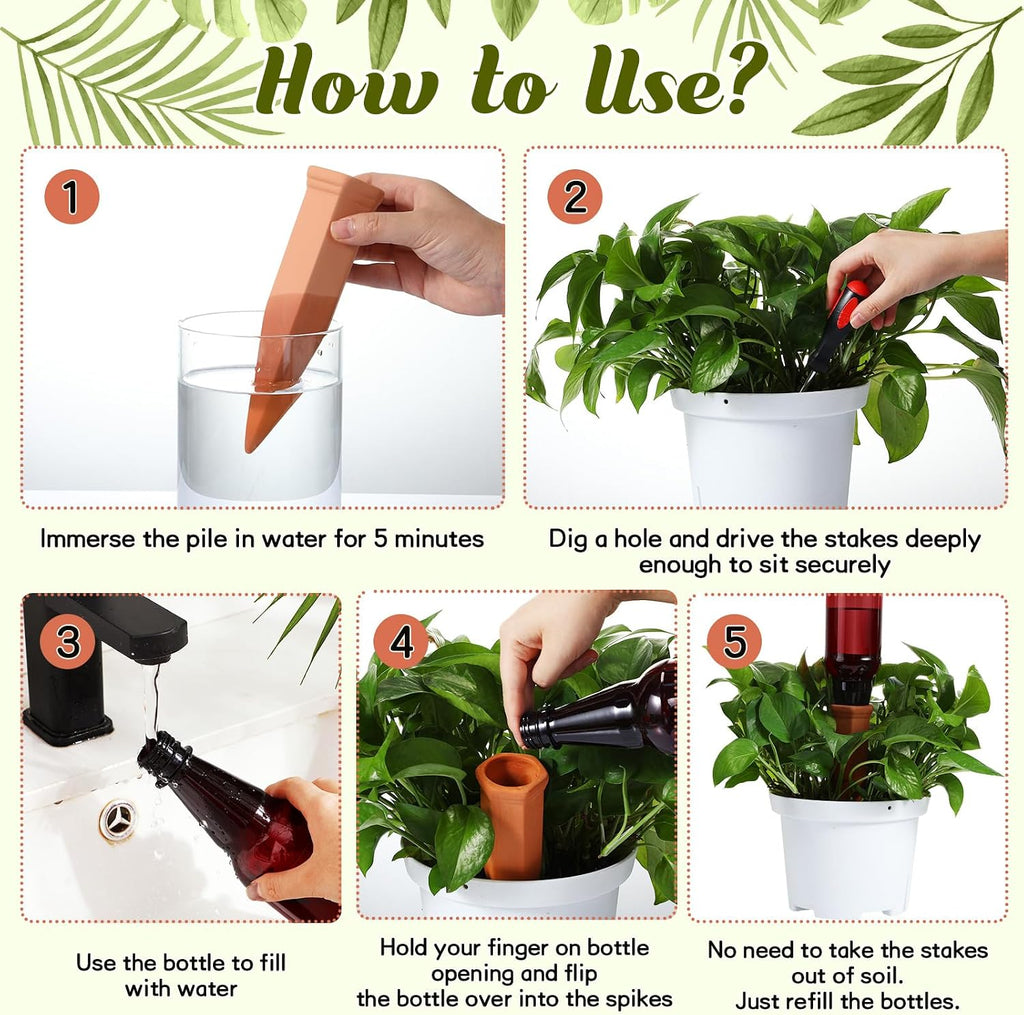 How to Use?

1

Immerse the pile in water for 5 minutes

2

Dig a hole and drive the stakes deeply enough to sit securely

3

Use the bottle to fill with water

4

Hold your finger on bottle opening and flip the bottle over into the spikes

5

No need to take the stakes out of soil. Just refill the bottles.