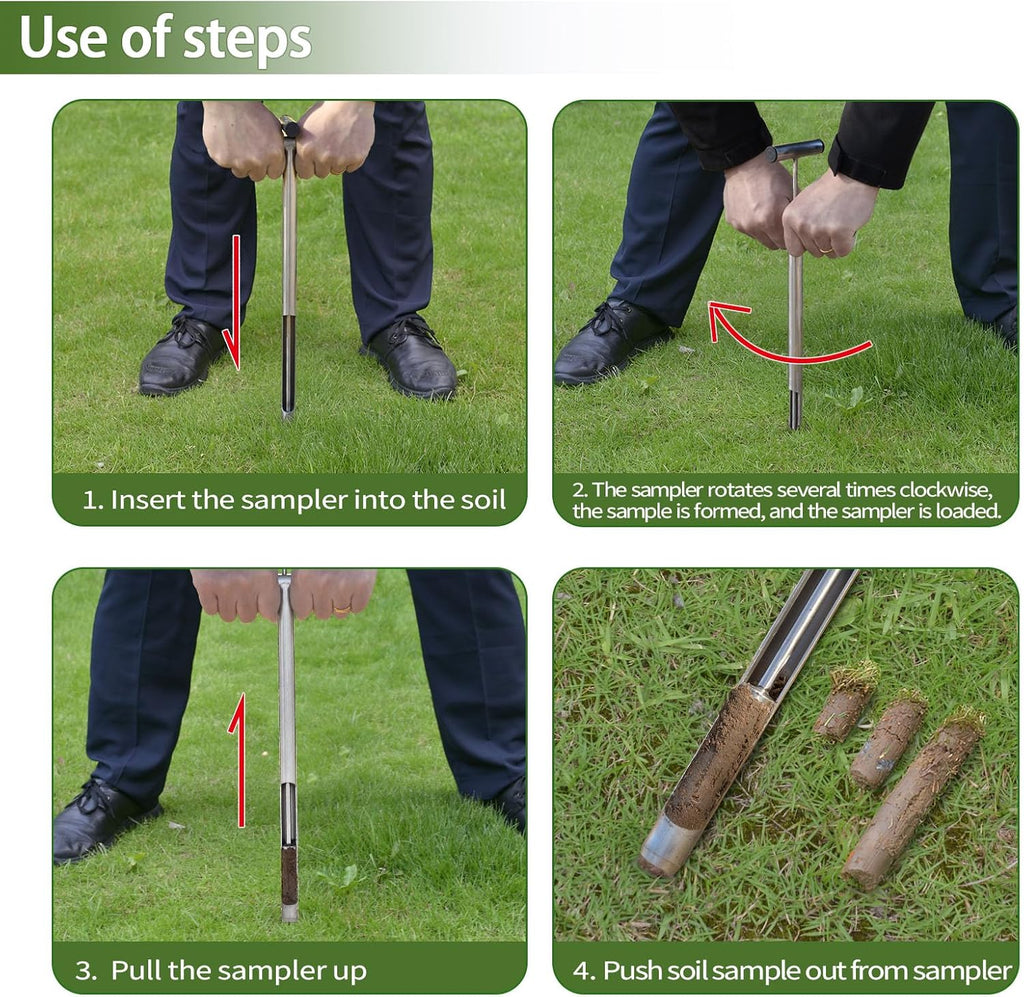 Use of steps

1. Insert the sampler into the soil

2. The sampler rotates several times clockwise, the sample is formed, and the sampler is loaded.

3. Pull the sampler up

4. Push soil sample out from sampler