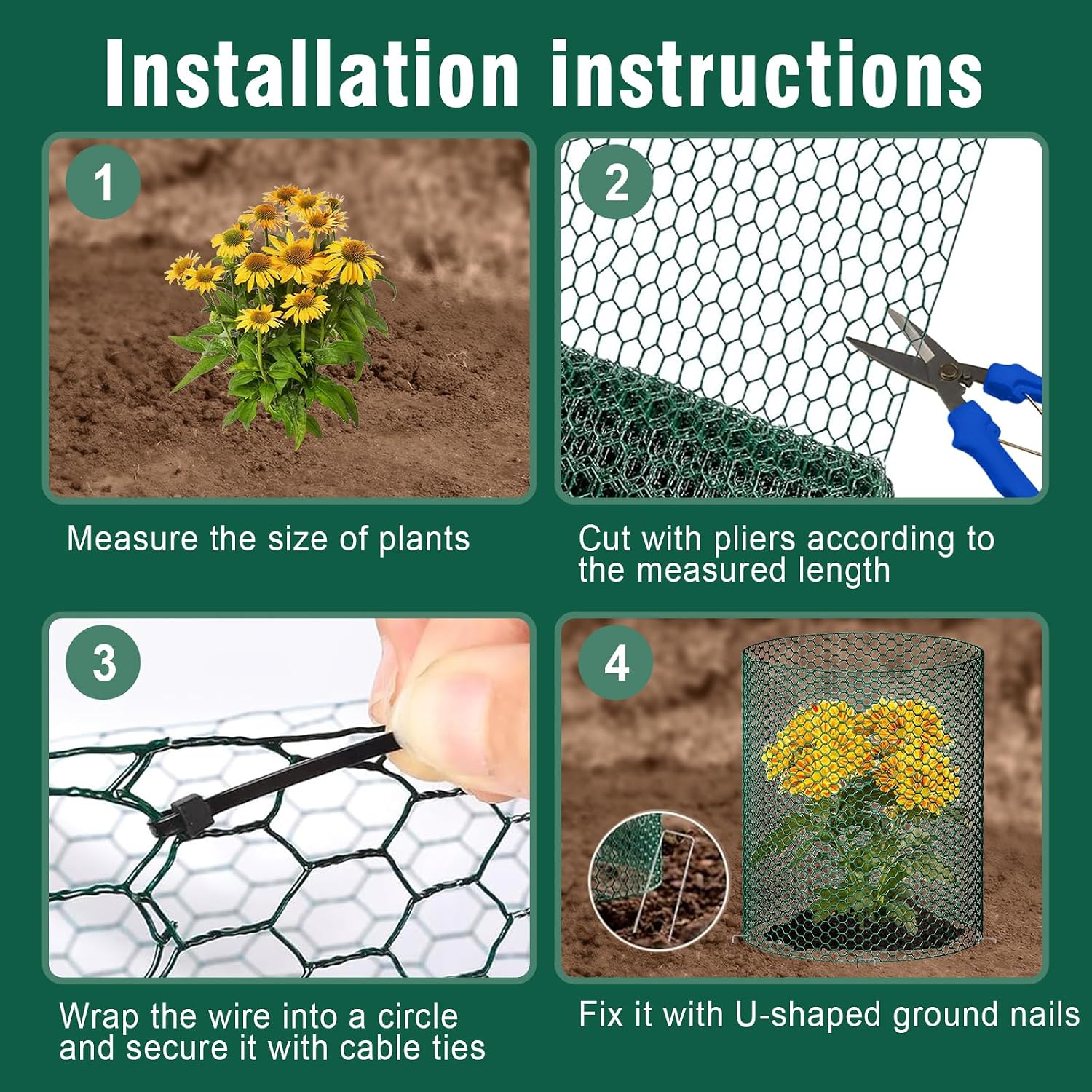 Installation instructions

1

Measure the size of plants

2

Cut with pliers according to the measured length

3

Wrap the wire into a circle and secure it with cable ties

4

Fix it with U-shaped ground nails