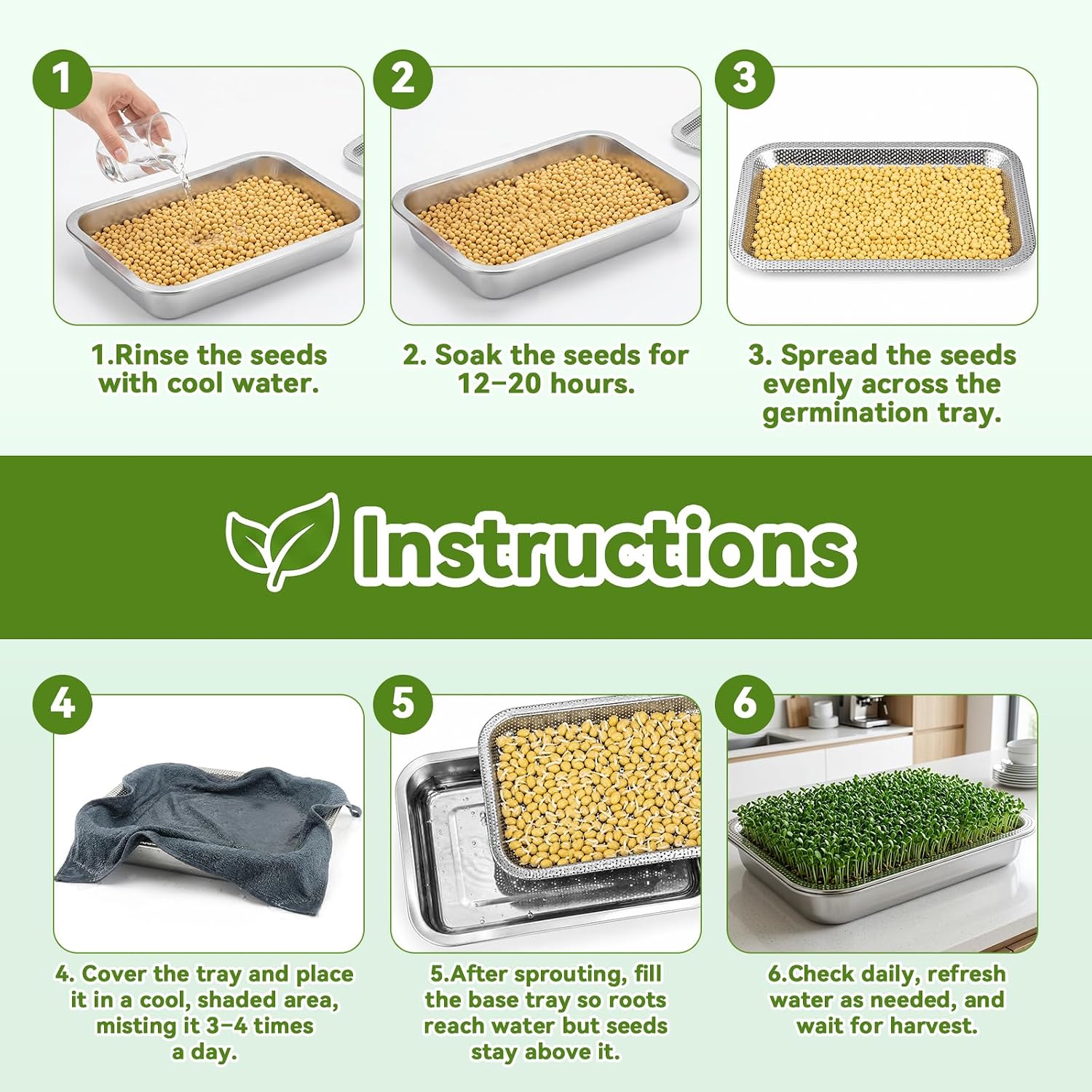 1

2

3

1.Rinse the seeds with cool water.

2. Soak the seeds for 12–20 hours.

3. Spread the seeds evenly across the germination tray.

Instructions

4

5

6

4. Cover the tray and place it in a cool, shaded area, misting it 3–4 times a day.

5.After sprouting, fill the base tray so roots reach water but seeds stay above it.

6.Check daily, refresh water as needed, and wait for harvest.