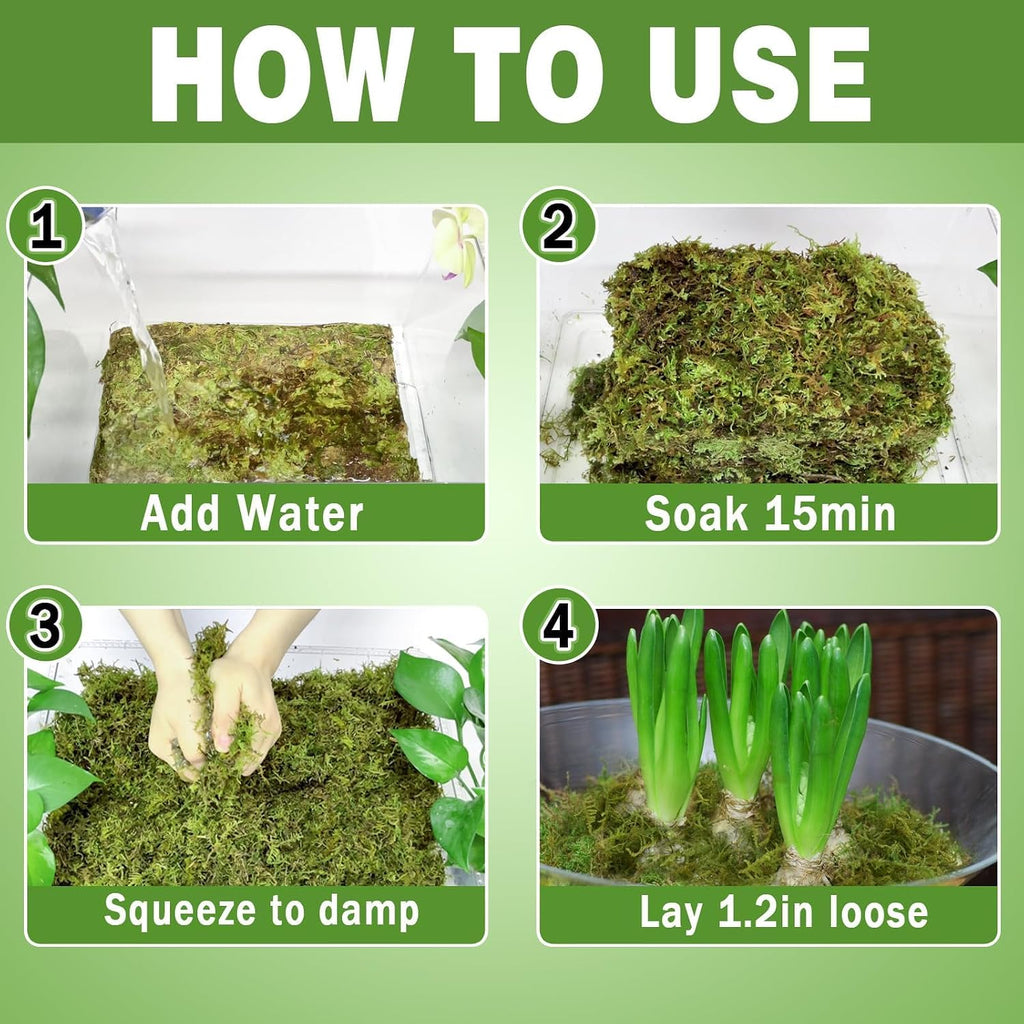 HOW TO USE

1

Add Water

2

Soak 15min

3

Squeeze to damp

4

Lay 1.2in loose