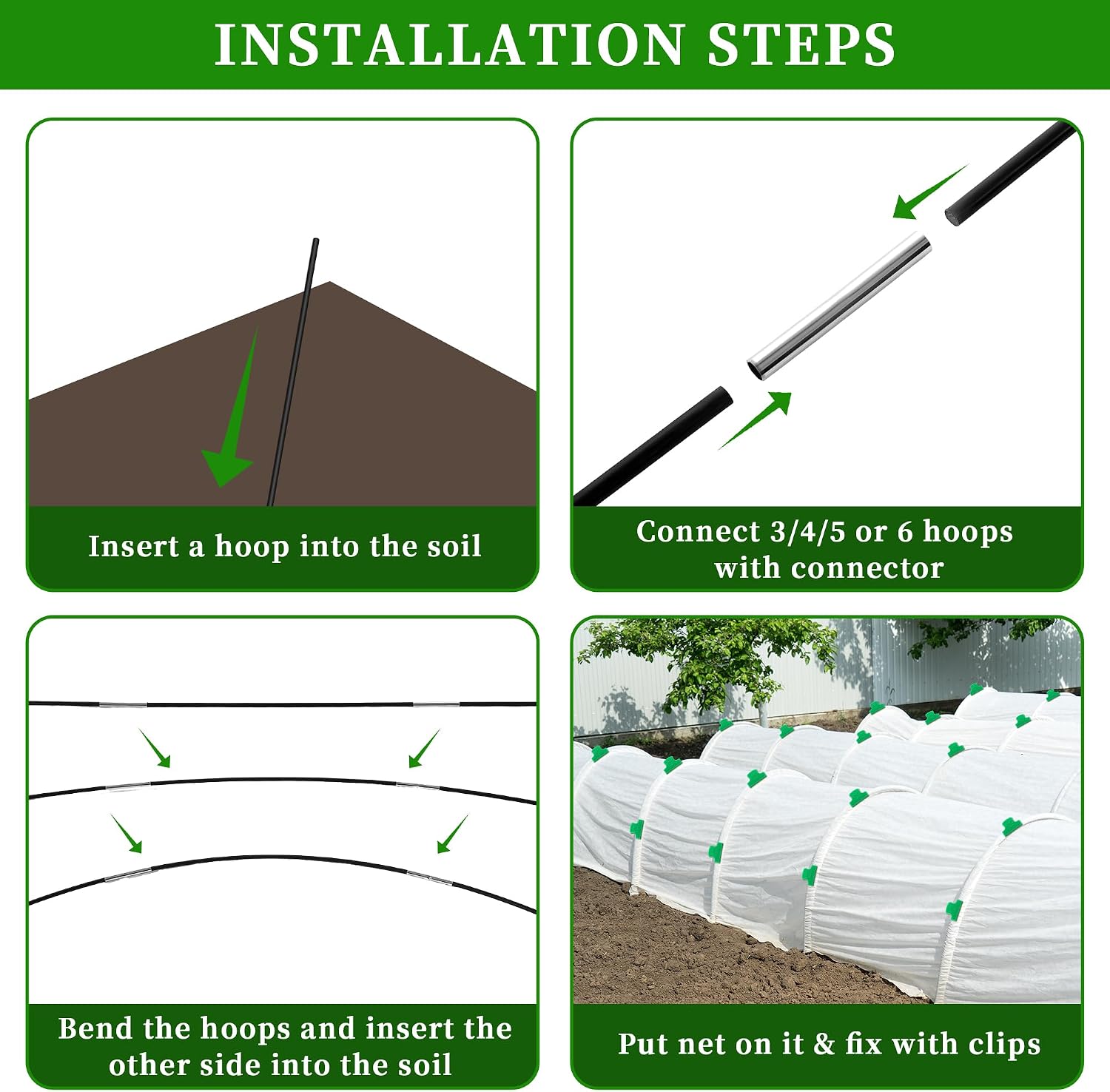 INSTALLATION STEPS

Insert a hoop into the soil

Connect 3/4/5 or 6 hoops with connector

Bend the hoops and insert the other side into the soil

Put net on it & fix with clips