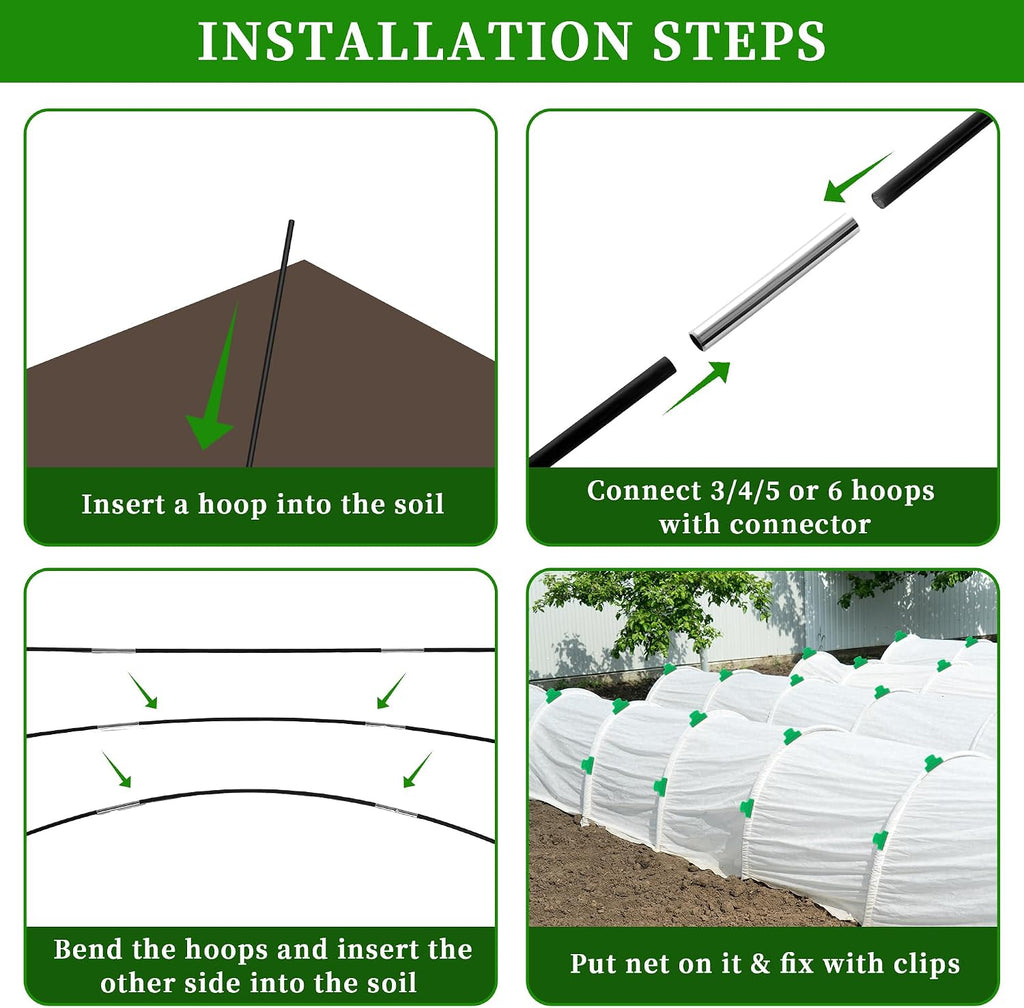 INSTALLATION STEPS

Insert a hoop into the soil

Connect 3/4/5 or 6 hoops with connector

Bend the hoops and insert the other side into the soil

Put net on it & fix with clips