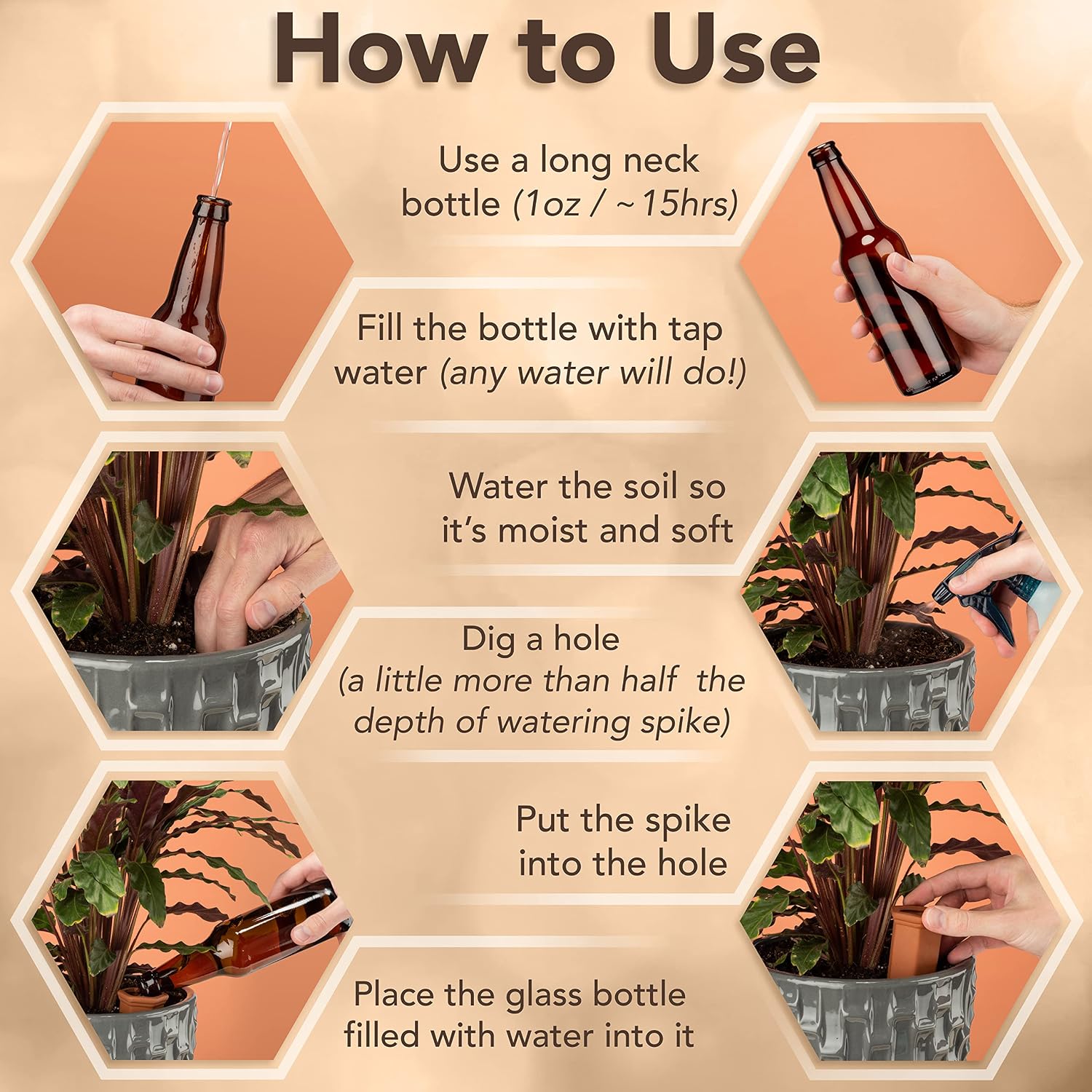 How to Use

Use a long neck bottle (1oz / ~15hrs)

Fill the bottle with tap water (any water will do!)

Water the soil so it's moist and soft

Dig a hole (a little more than half the depth of watering spike)

Put the spike into the hole

Place the glass bottle filled with water into it