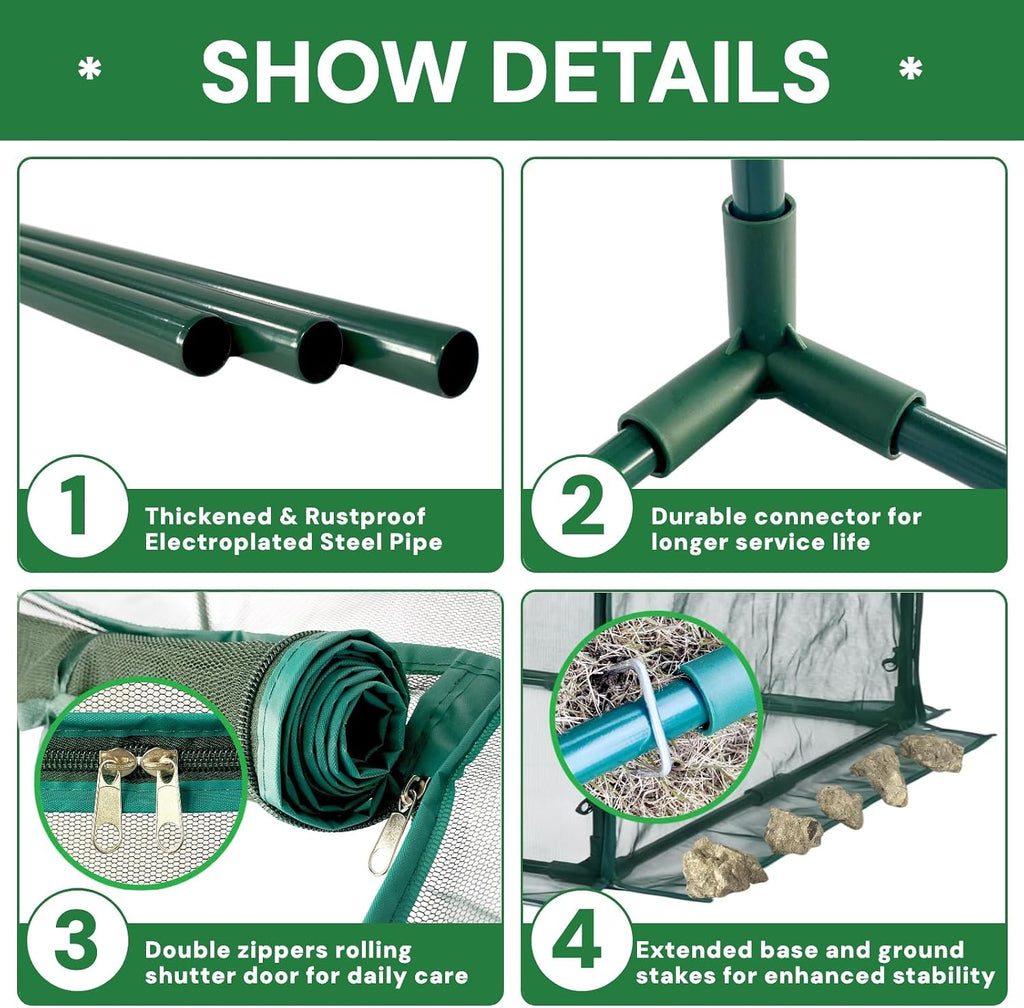 * SHOW DETAILS *

1 Thickened & Rustproof Electroplated Steel Pipe

2 Durable connector for longer service life

3 Double zippers rolling shutter door for daily care

4 Extended base and ground stakes for enhanced stability