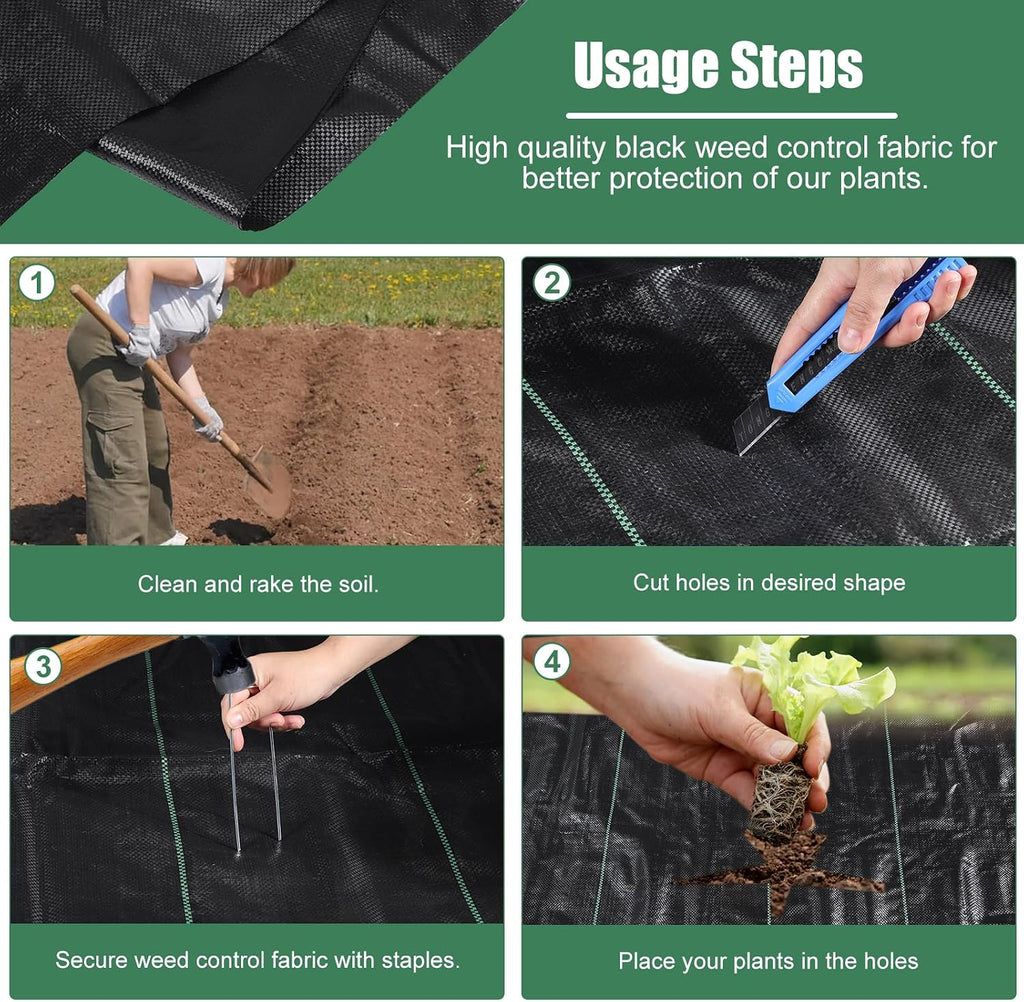 Usage Steps

High quality black weed control fabric for better protection of our plants.

1

Clean and rake the soil.

2

Cut holes in desired shape

3

Secure weed control fabric with staples.

4

Place your plants in the holes