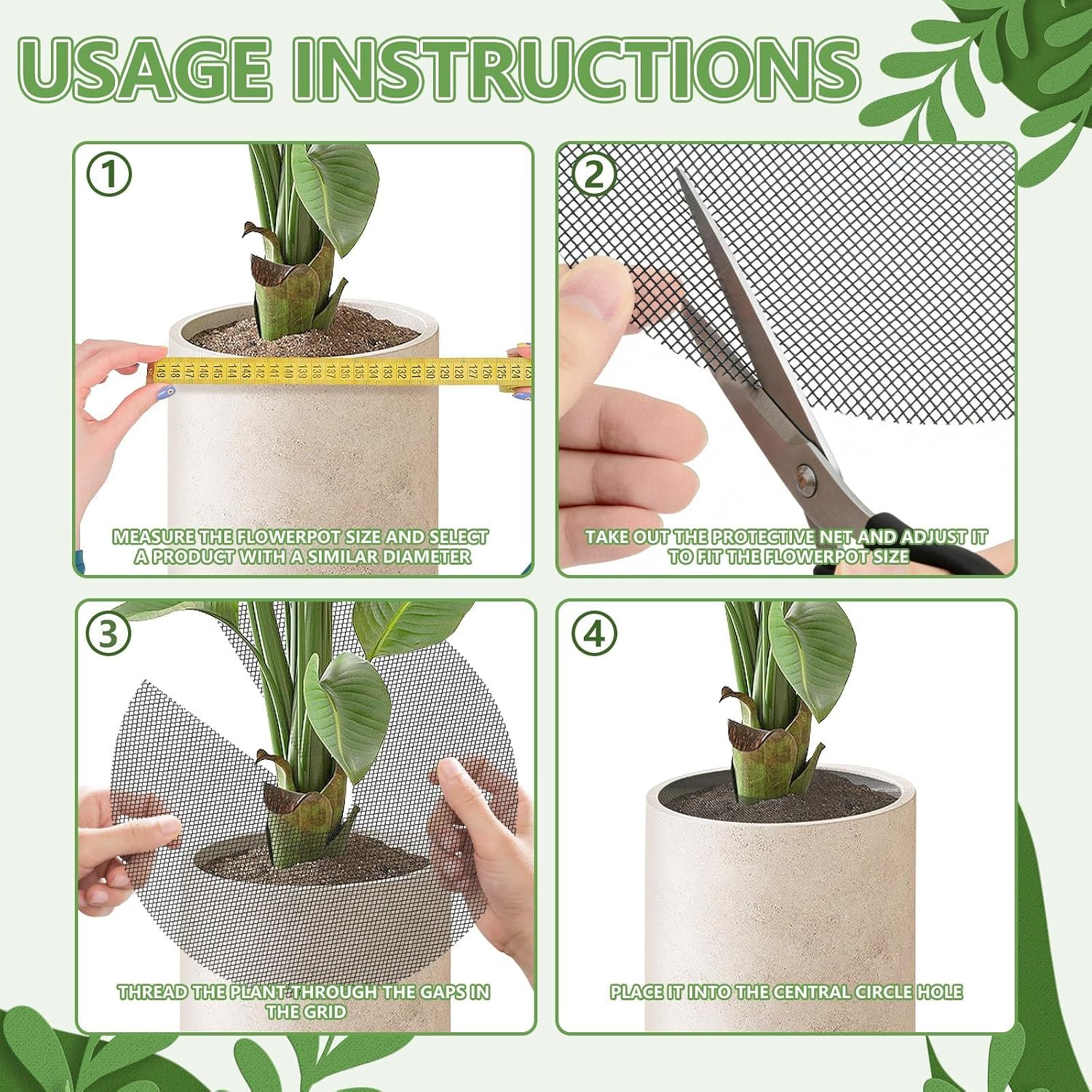 USAGE INSTRUCTIONS

①

149 148 147 146 145 144 143 142 141 140 139 138 137 136 135 134 133 132 131 130 129 128 127 126 125 124

MEASURE THE FLOWERPOT SIZE AND SELECT A PRODUCT WITH A SIMILAR DIAMETER

②

TAKE OUT THE PROTECTIVE NET AND ADJUST IT TO FIT THE FLOWERPOT SIZE

③

THREAD THE PLANT THROUGH THE GAPS IN THE GRID

④

PLACE IT INTO THE CENTRAL CIRCLE HOLE